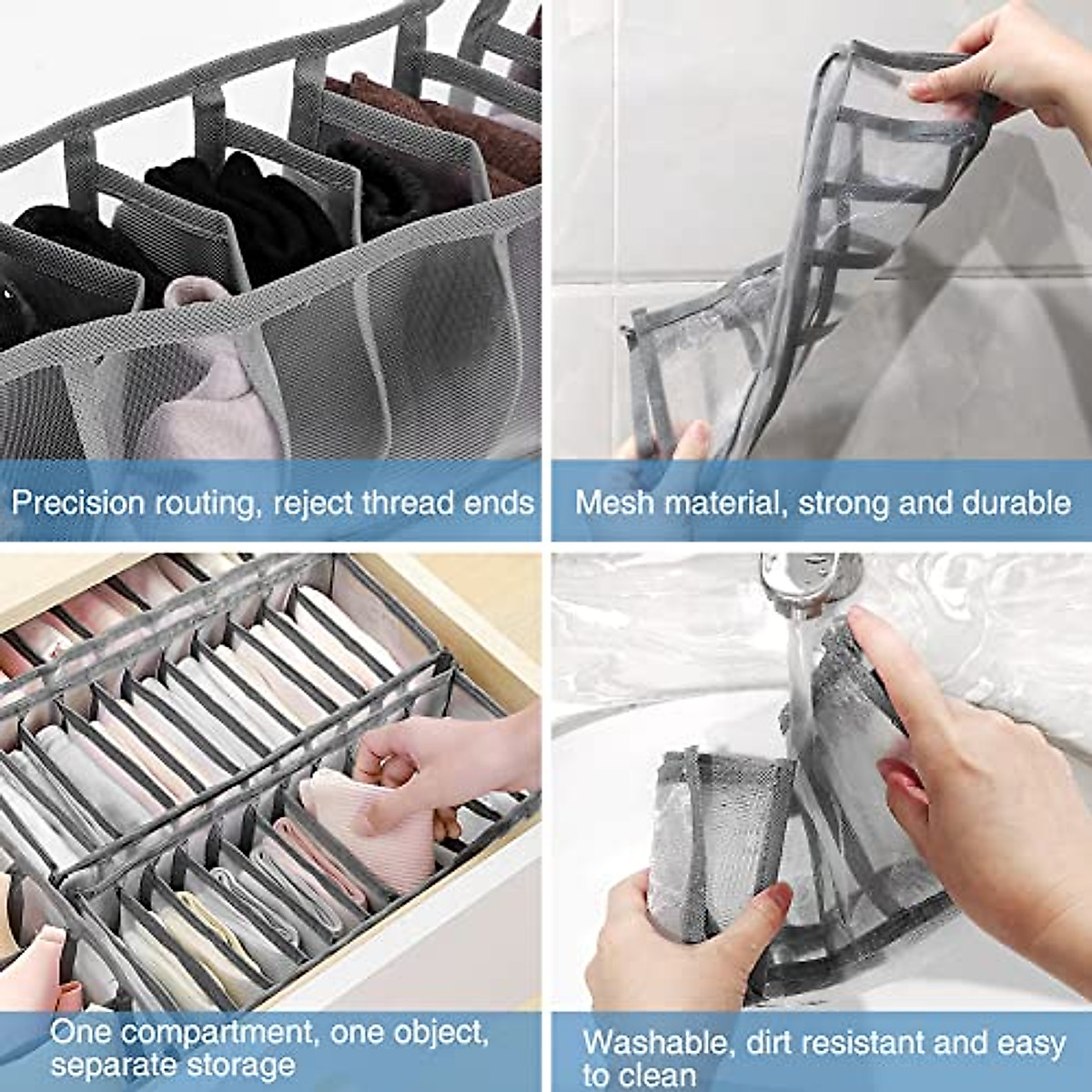 Precision routing, reject thread ends

Mesh material, strong and durable

One compartment, one object, separate storage

Washable, dirt resistant and easy to clean