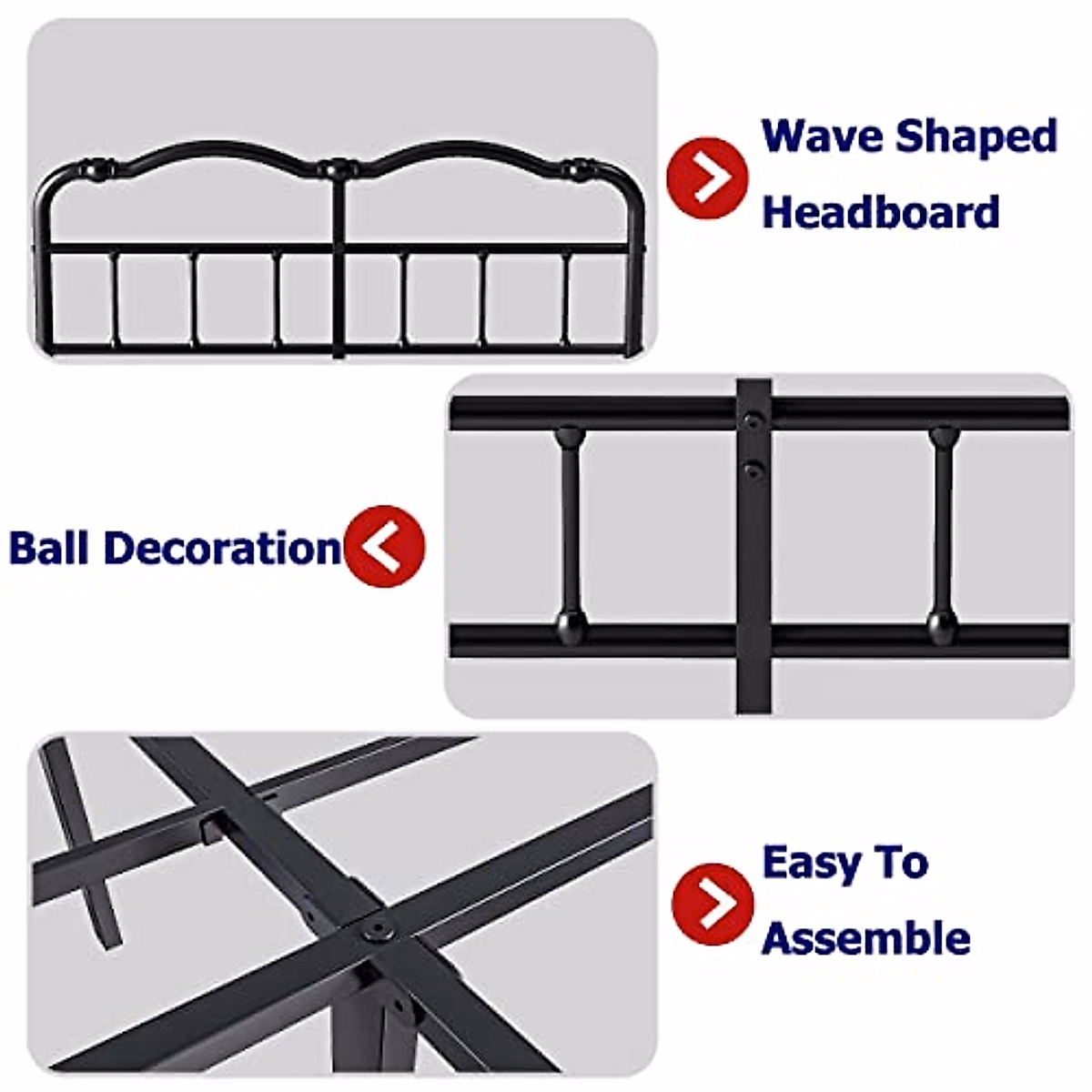 Wave Shaped Headboard

Ball Decoration

Easy To Assemble