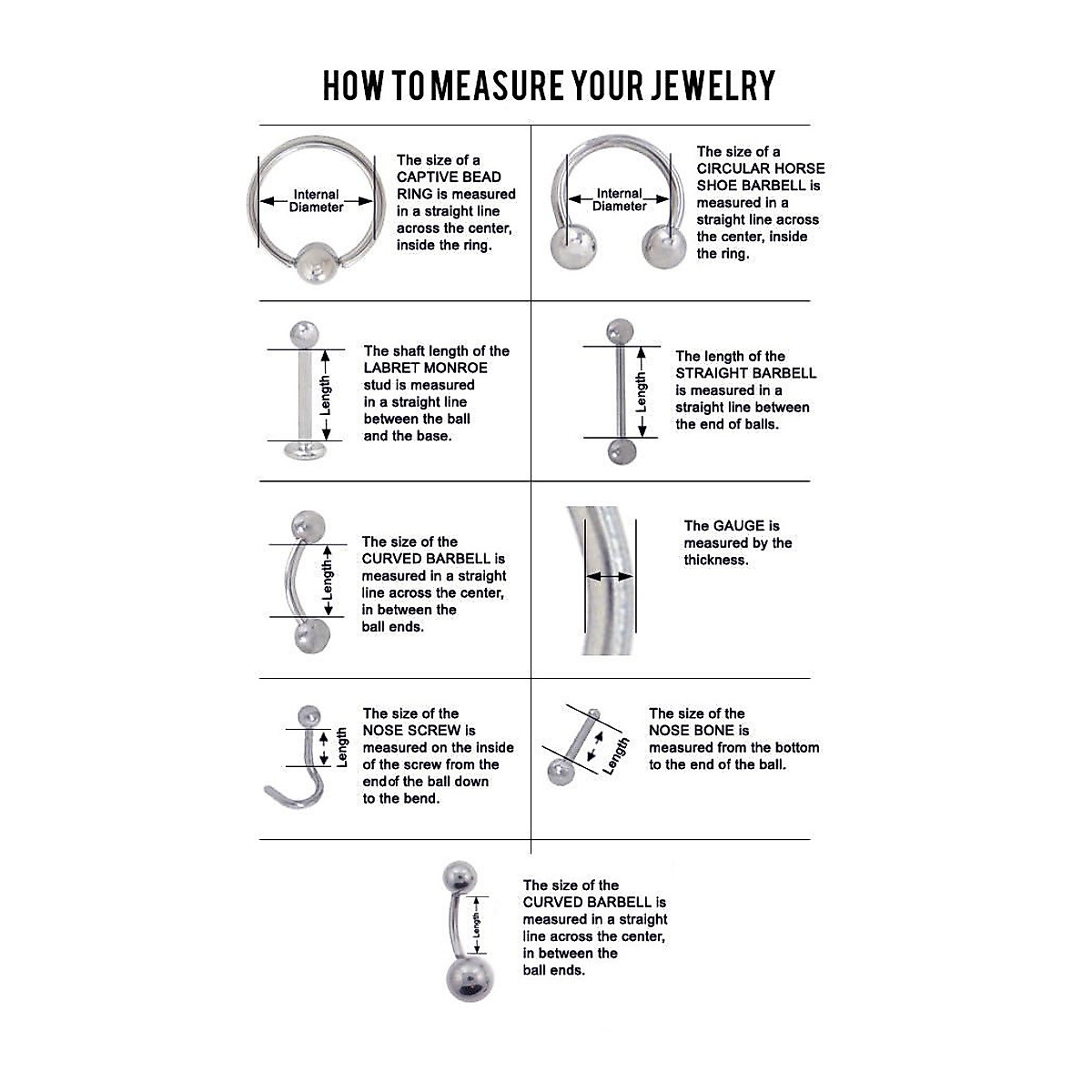 HOW TO MEASURE YOUR JEWELRY

Internal Diameter

The size of a CAPTIVE BEAD RING is measured in a straight line across the center, inside the ring.

Internal Diameter

The size of a CIRCULAR HORSE SHOE BARBELL is measured in a straight line across the center, inside the ring.

Length

The shaft length of the LABRET MONROE stud is measured in a straight line between the ball and the base.

Length

The length of the STRAIGHT BARBELL is measured in a straight line between the end of balls.

Length

The size of the CURVED BARBELL is measured in a straight line across the center, in between the ball ends.

The GAUGE is measured by the thickness.

Length

The size of the NOSE SCREW is measured on the inside of the screw from the endof the ball down to the bend.

Length

The size of the NOSE BONE is measured from the bottom to the end of the ball.

Length

The size of the CURVED BARBELL is measured in a straight line across the center, in between the ball ends.