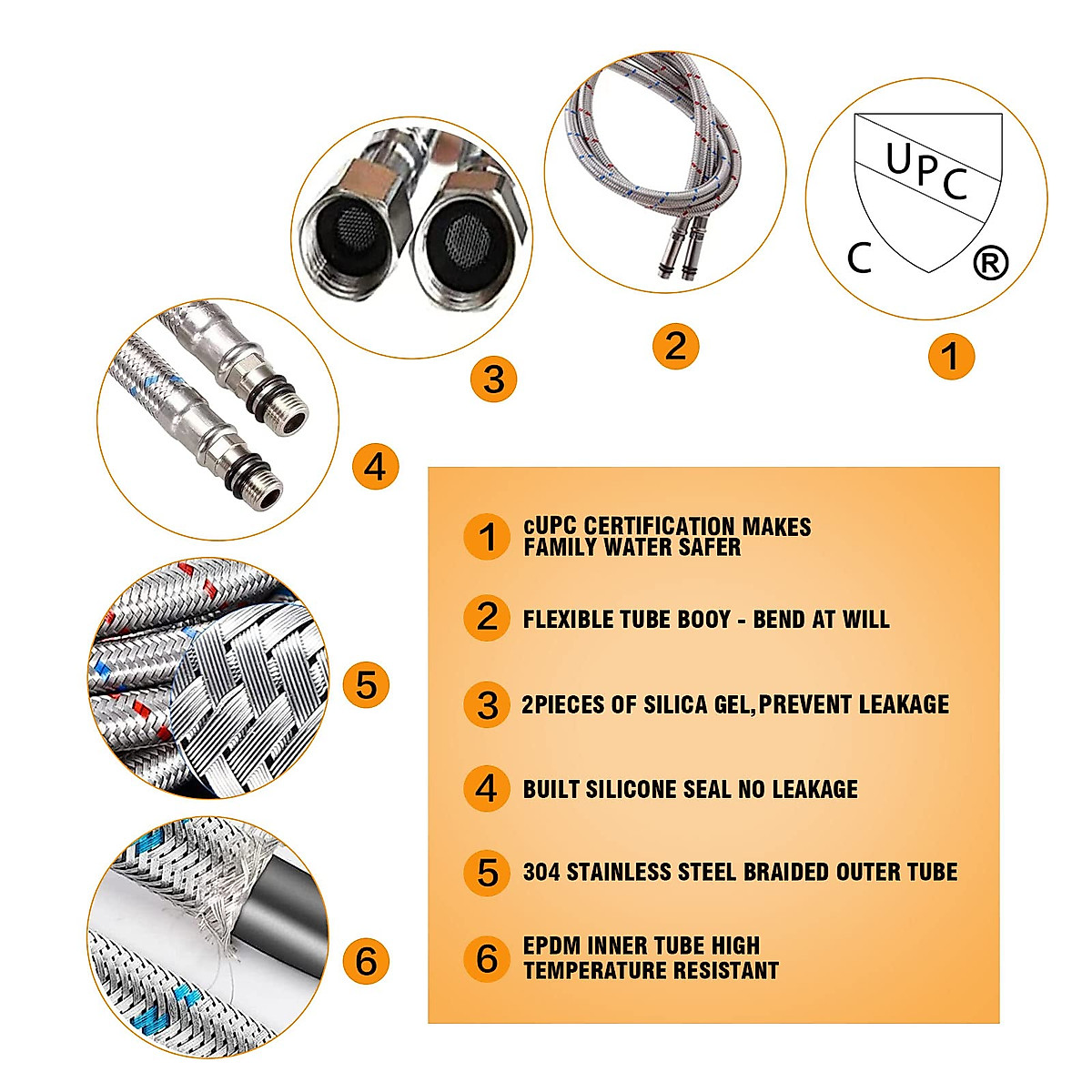 UPC
C ®

1

2

3

4

5

6

1 cUPC CERTIFICATION MAKES FAMILY WATER SAFER

2 FLEXIBLE TUBE BOOY - BEND AT WILL

3 2PIECES OF SILICA GEL,PREVENT LEAKAGE

4 BUILT SILICONE SEAL NO LEAKAGE

5 304 STAINLESS STEEL BRAIDED OUTER TUBE

6 EPDM INNER TUBE HIGH TEMPERATURE RESISTANT