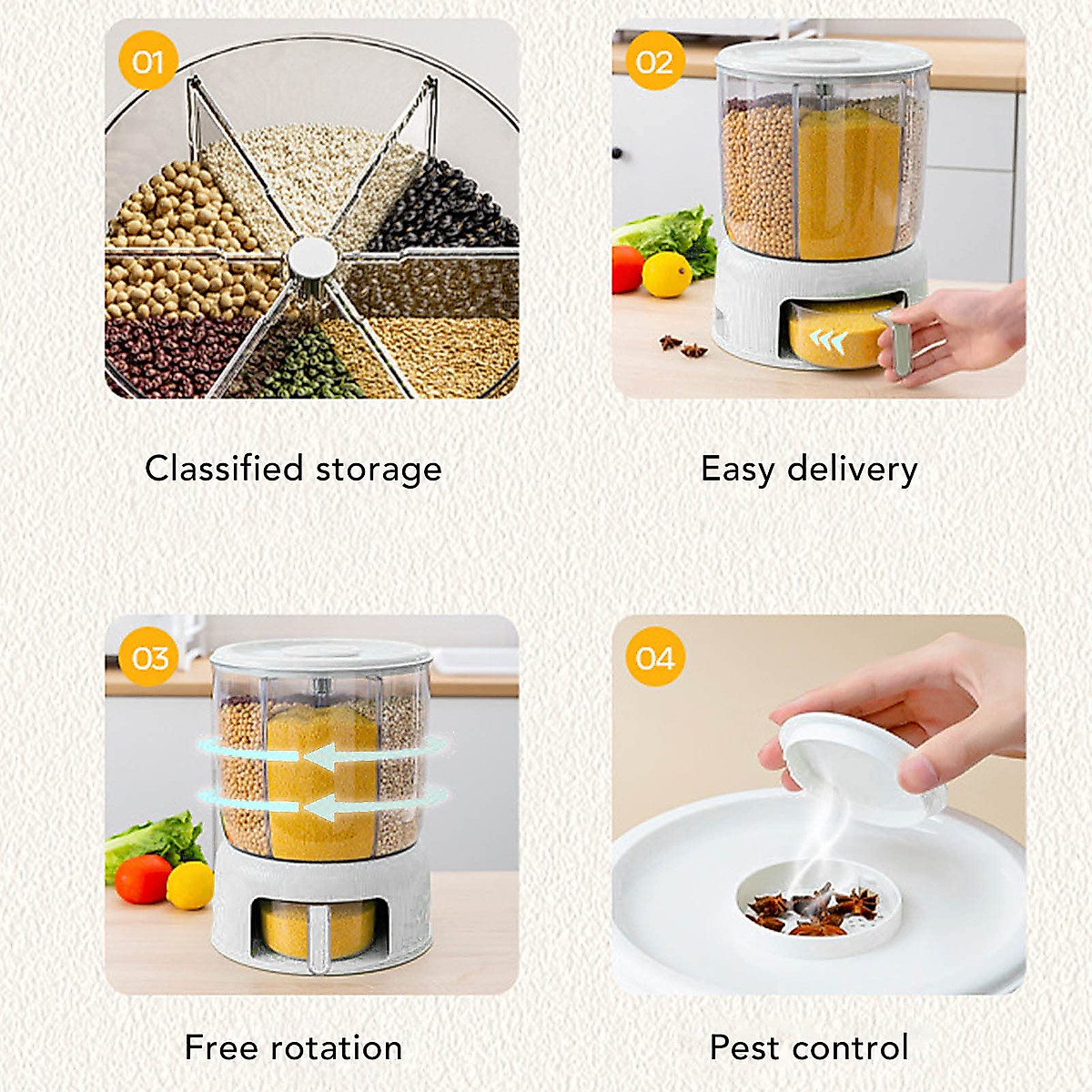 01

Classified storage

02

Easy delivery

03

Free rotation

04

Pest control