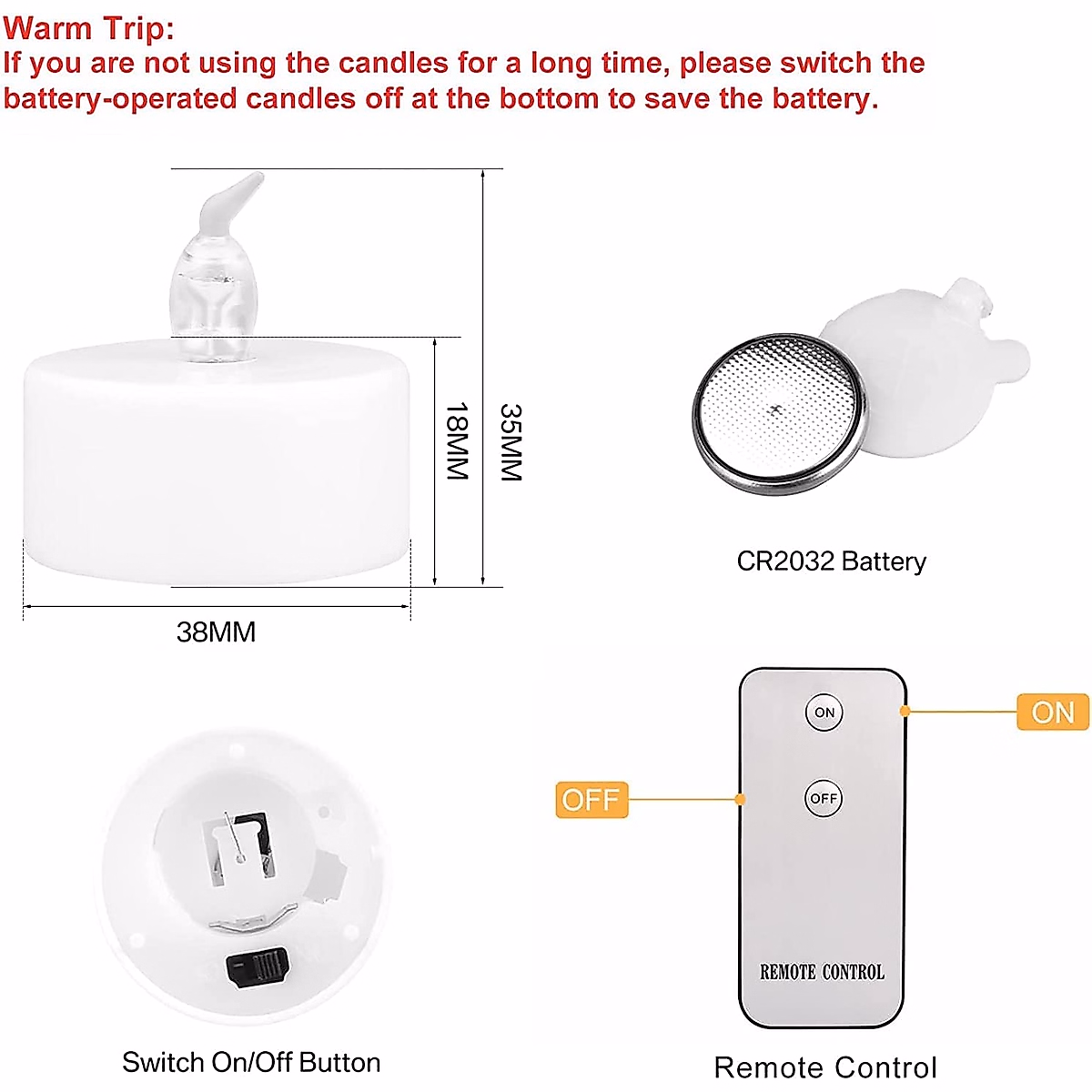 Warm Trip:
If you are not using the candles for a long time, please switch the battery-operated candles off at the bottom to save the battery.

18MM

35MM

38MM

CR2032 Battery

ON

ON

OFF

OFF

REMOTE CONTROL

Switch On/Off Button

Remote Control