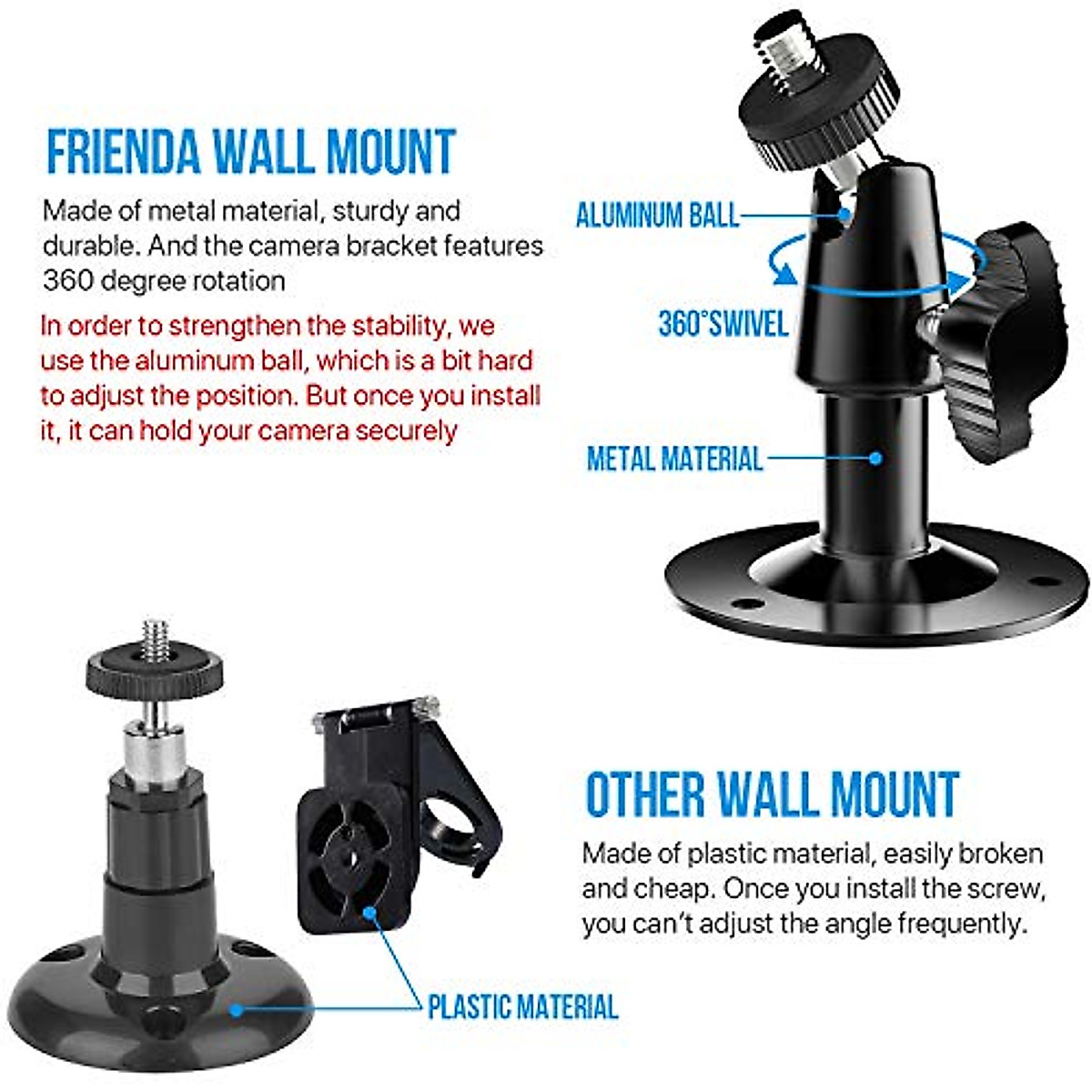 FRIENDA WALL MOUNT

Made of metal material, sturdy and durable. And the camera bracket features 360 degree rotation

In order to strengthen the stability, we use the aluminum ball, which is a bit hard to adjust the position. But once you install it, it can hold your camera securely

ALUMINUM BALL

360°SWIVEL

METAL MATERIAL

OTHER WALL MOUNT

Made of plastic material, easily broken and cheap. Once you install the screw, you can't adjust the angle frequently.

PLASTIC MATERIAL