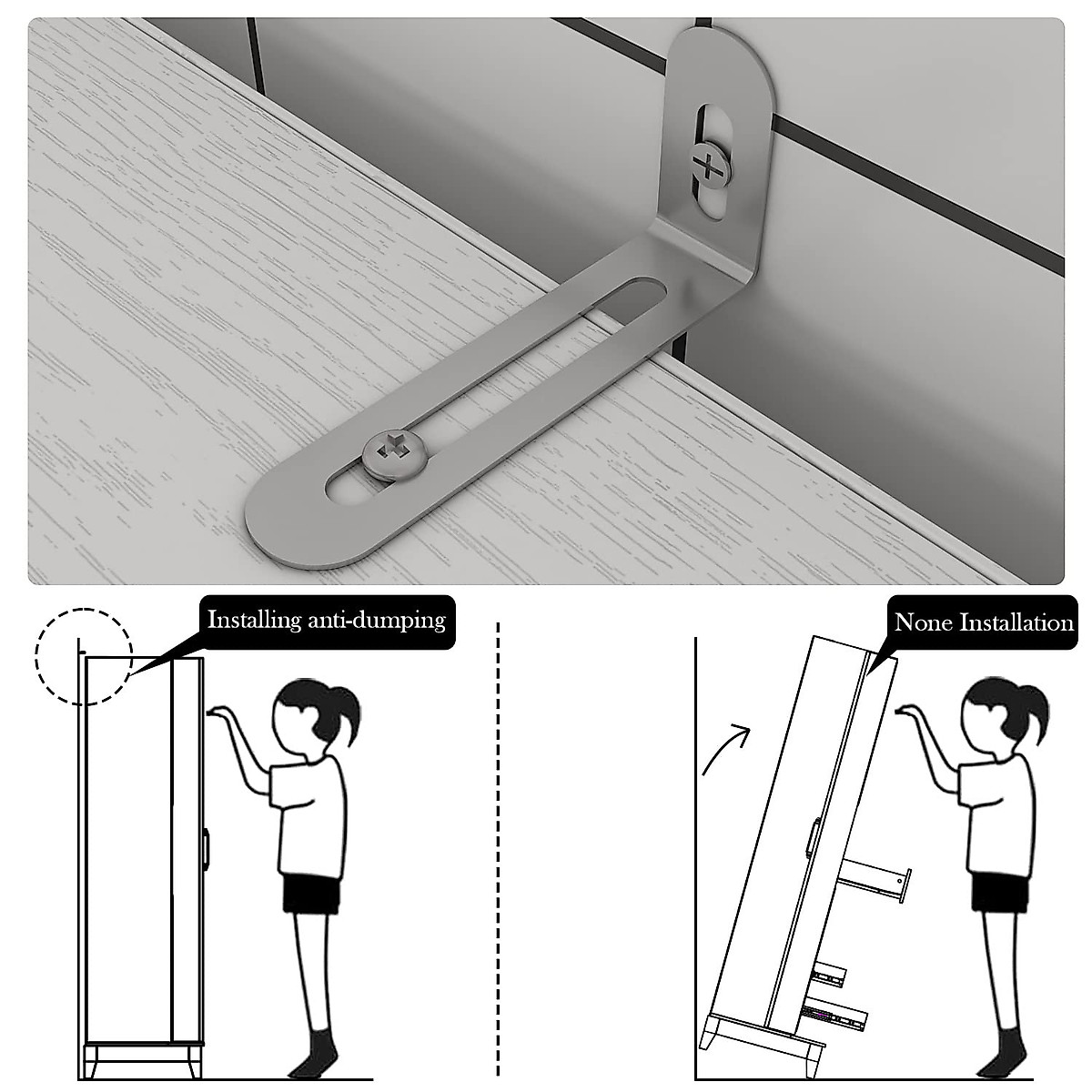 Installing anti-dumping

None Installation