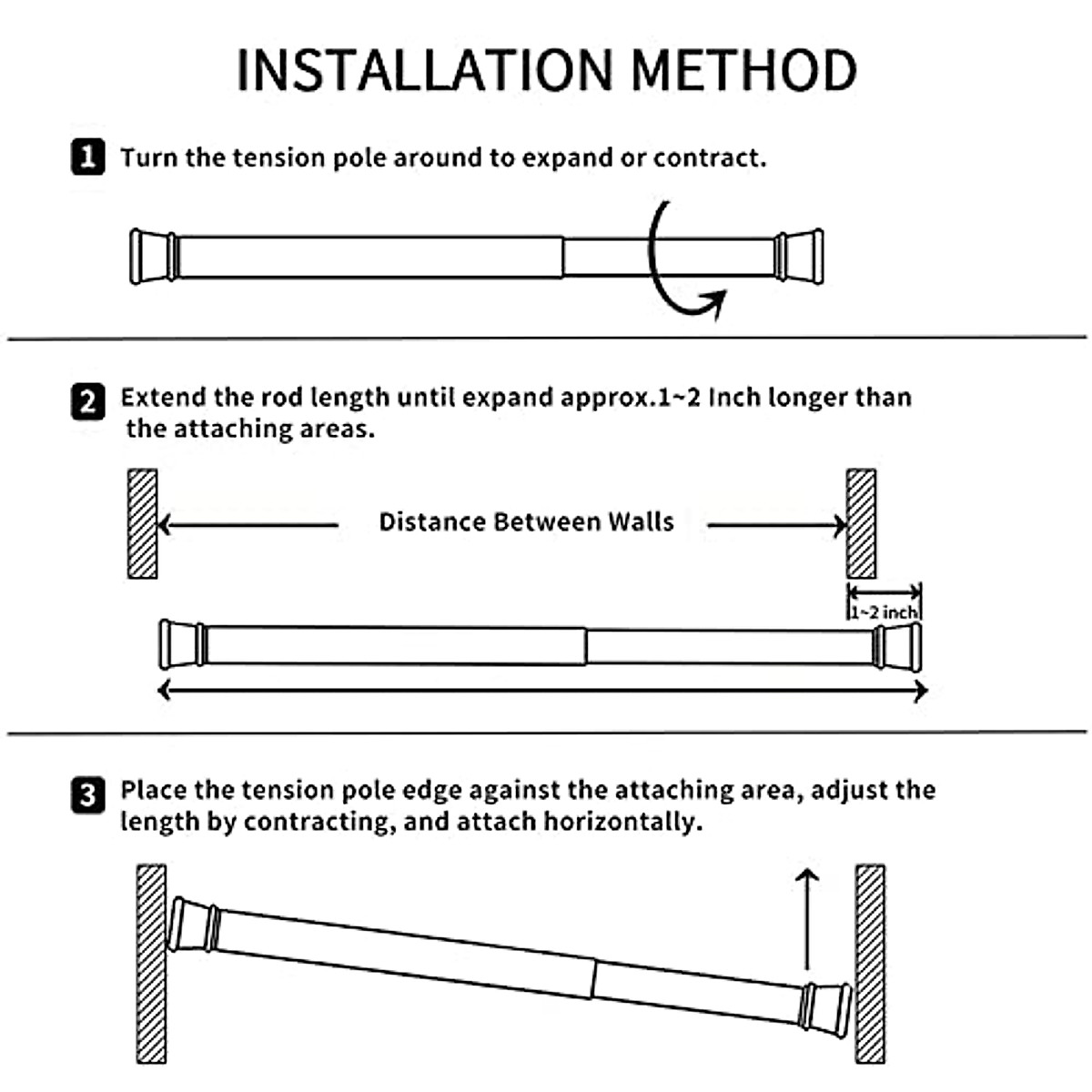 INSTALLATION METHOD

1 Turn the tension pole around to expand or contract.

2 Extend the rod length until expand approx.1~2 Inch longer than the attaching areas.

Distance Between Walls

1~2 inch

3 Place the tension pole edge against the attaching area, adjust the length by contracting, and attach horizontally.