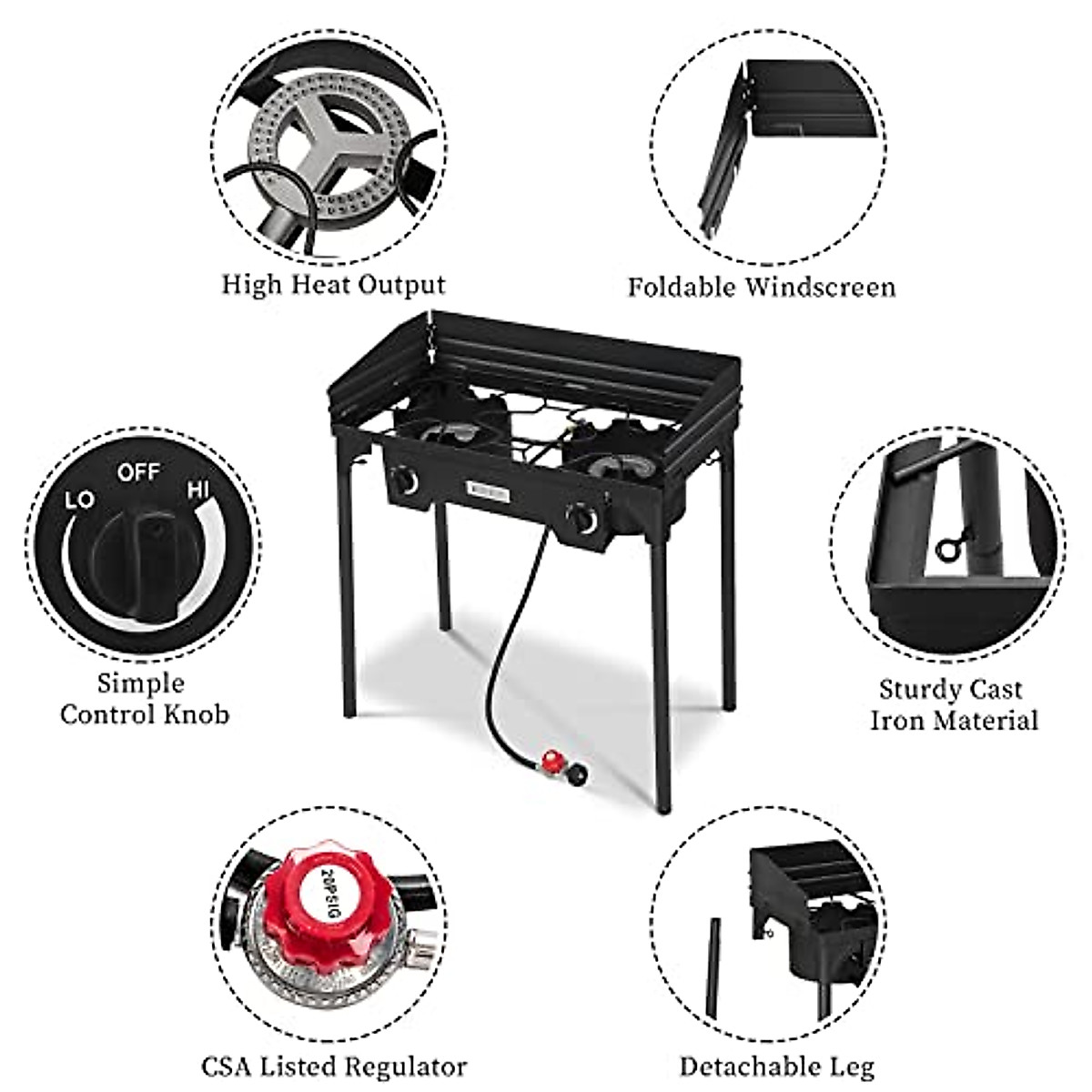 High Heat Output

Foldable Windscreen

LO OFF HI

Simple Control Knob

Sturdy Cast Iron Material

20PSIG

CSA Listed Regulator

Detachable Leg