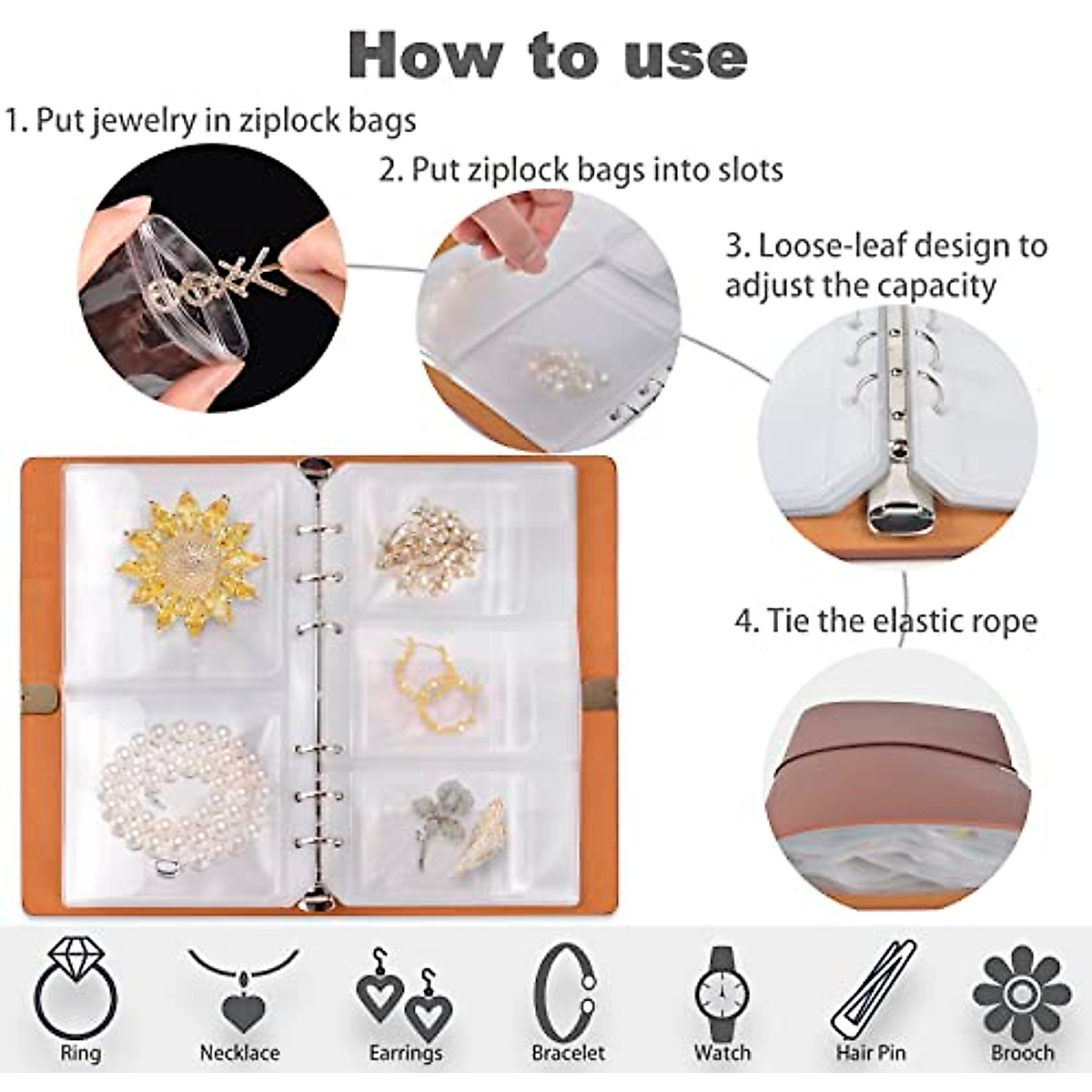 How to use

1. Put jewelry in ziplock bags

2. Put ziplock bags into slots

3. Loose-leaf design to adjust the capacity

4. Tie the elastic rope

Ring
Necklace
Earrings
Bracelet
Watch
Hair Pin
Brooch