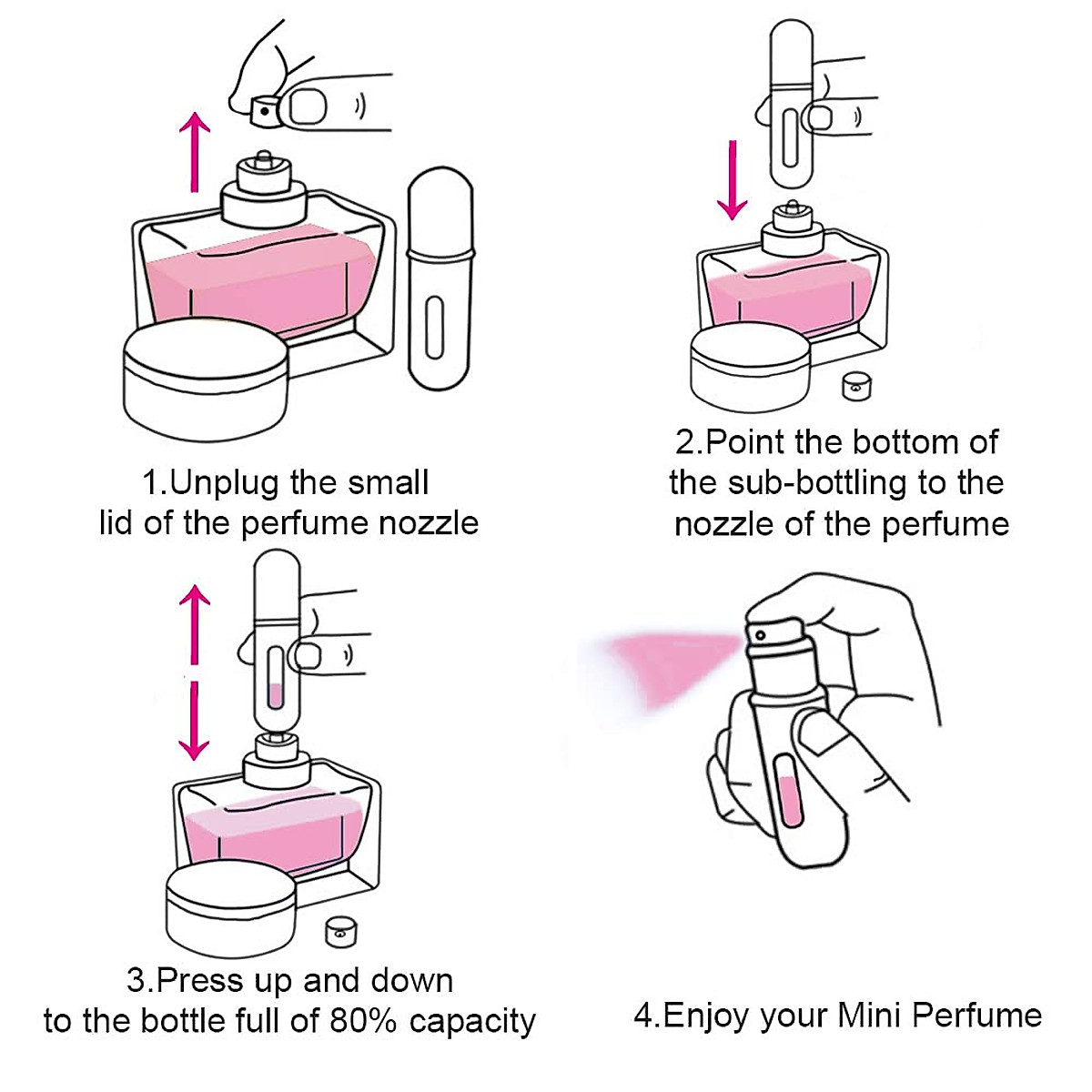 1.Unplug the small lid of the perfume nozzle

2.Point the bottom of the sub-bottling to the nozzle of the perfume

3.Press up and down to the bottle full of 80% capacity

4.Enjoy your Mini Perfume