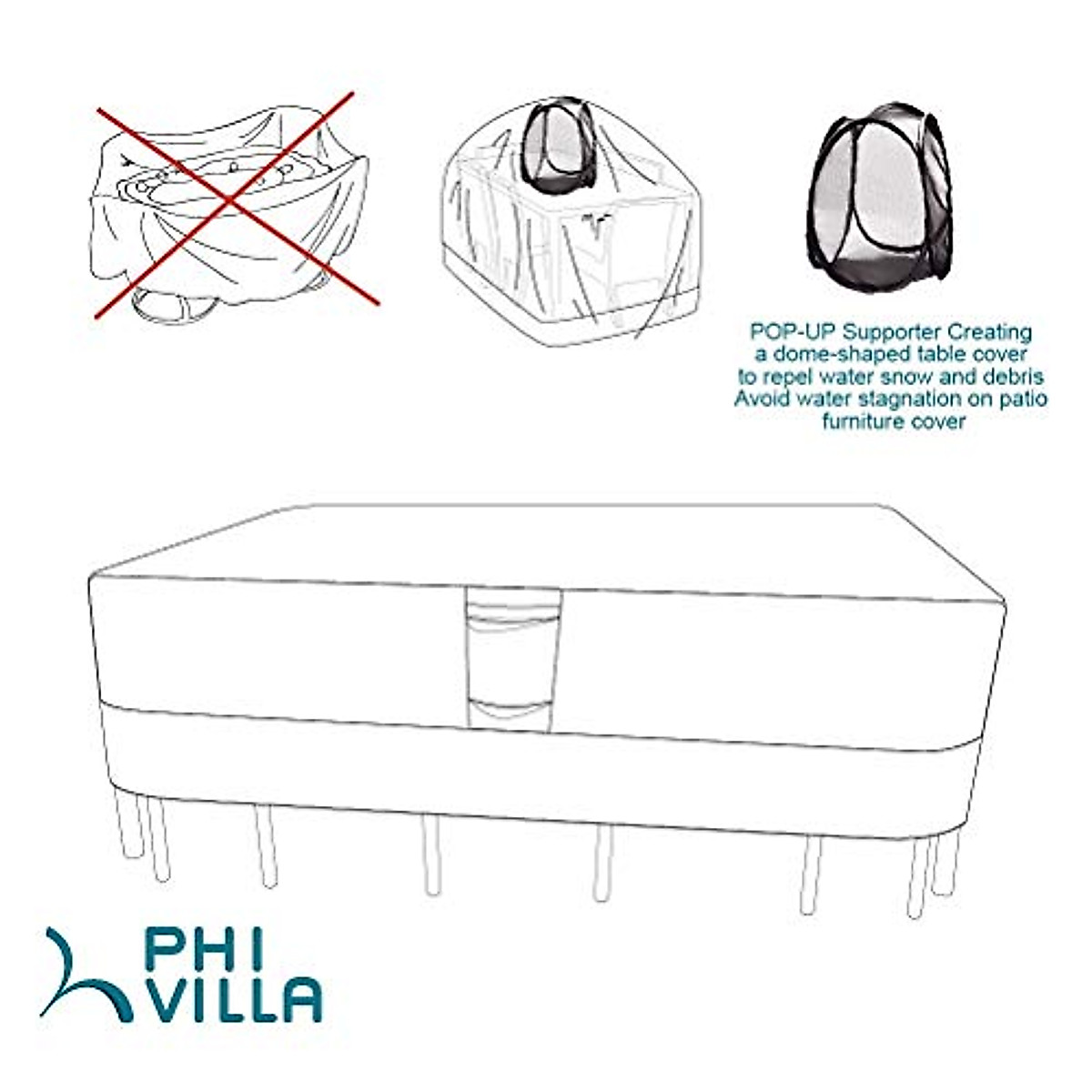 POP-UP Supporter Creating a dome-shaped table cover to repel water snow and debris Avoid water stagnation on patio furniture cover

PHI VILLA