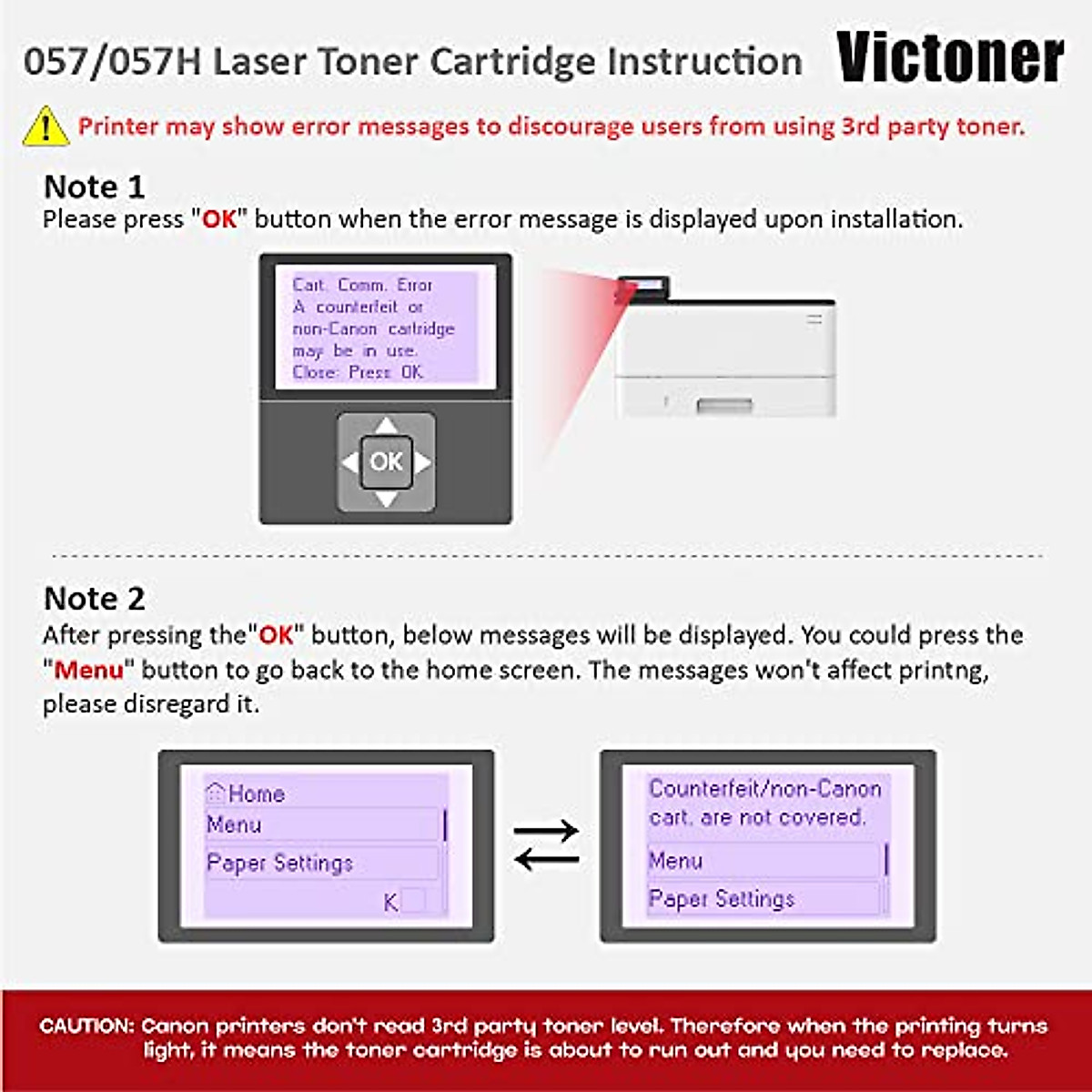 057/057H Laser Toner Cartridge Instruction

Victoner

Printer may show error messages to discourage users from using 3rd party toner.

Note 1
Please press "OK" button when the error message is displayed upon installation.

Cart. Comm. Error
A counterfeit or non-Canon cartridge may be in use.
Close: Press OK.

OK

Note 2
After pressing the"OK" button, below messages will be displayed. You could press the "Menu" button to go back to the home screen. The messages won't affect printng, please disregard it.

Home
Menu
Paper Settings
K

Counterfeit/non-Canon cart. are not covered.
Menu
Paper Settings

CAUTION: Canon printers don't read 3rd party toner level. Therefore when the printing turns light, it means the toner cartridge is about to run out and you need to replace.