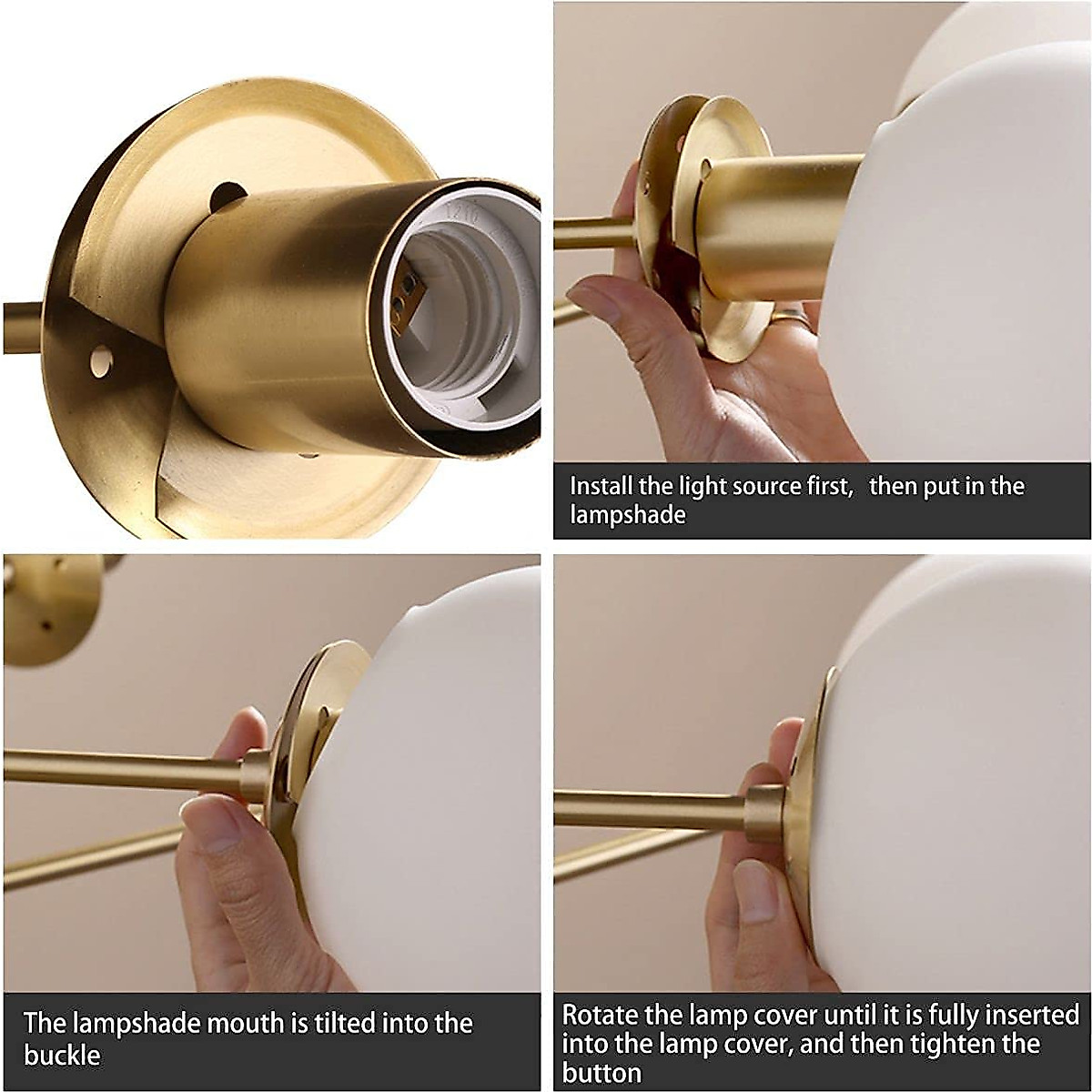 Install the light source first, then put in the lampshade

The lampshade mouth is tilted into the buckle

Rotate the lamp cover until it is fully inserted into the lamp cover, and then tighten the button