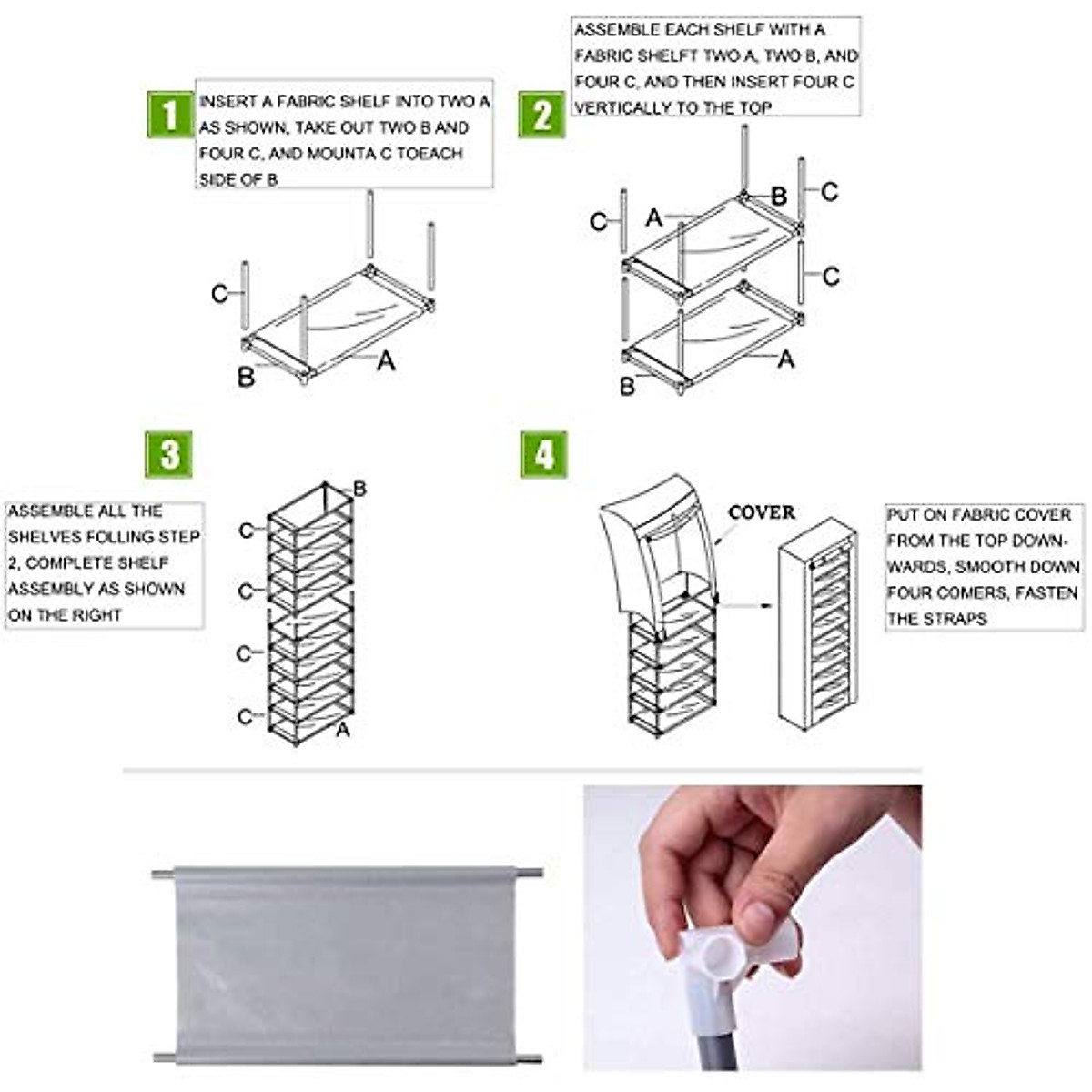 1

INSERT A FABRIC SHELF INTO TWO A AS SHOWN, TAKE OUT TWO B AND FOUR C, AND MOUNTA C TOEACH SIDE OF B

C
B
A

2

ASSEMBLE EACH SHELF WITH A FABRIC SHELFT TWO A, TWO B, AND FOUR C, AND THEN INSERT FOUR C VERTICALLY TO THE TOP

C
A
B
C
C
A
B

3

ASSEMBLE ALL THE SHELVES FOLLING STEP 2, COMPLETE SHELF ASSEMBLY AS SHOWN ON THE RIGHT

B
C
C
C
C
A

4

COVER

PUT ON FABRIC COVER FROM THE TOP DOWNWARDS, SMOOTH DOWN FOUR COMERS, FASTEN THE STRAPS