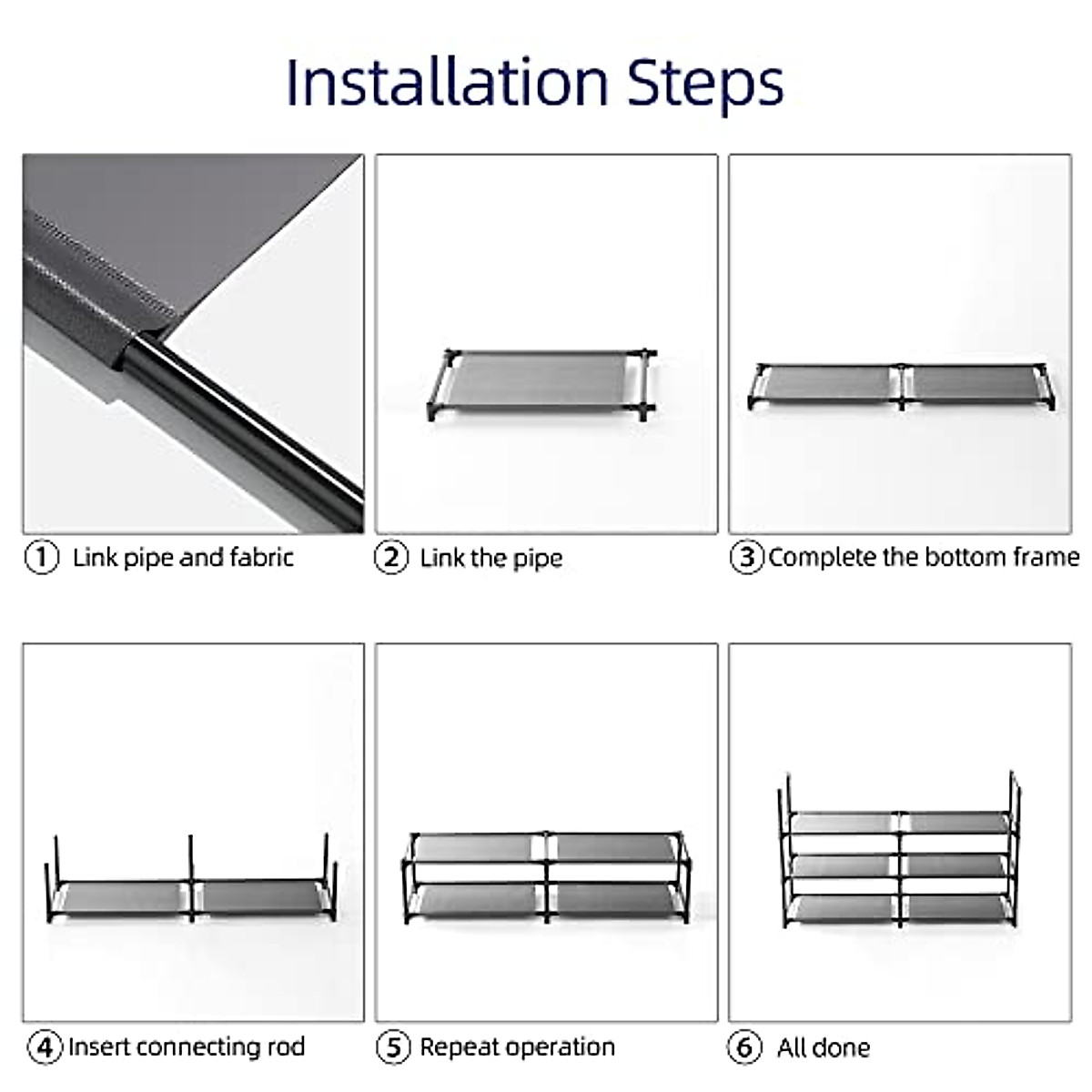 Installation Steps

① Link pipe and fabric

② Link the pipe

③ Complete the bottom frame

④ Insert connecting rod

⑤ Repeat operation

⑥ All done