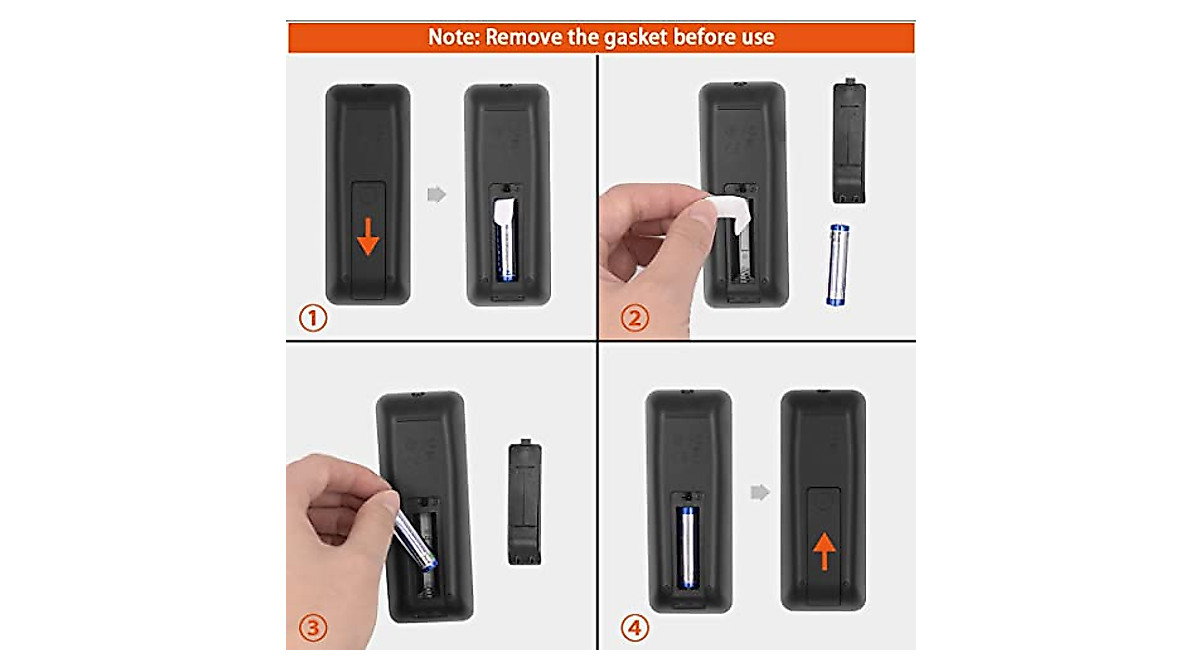 Note: Remove the gasket before use

①

②

③

④