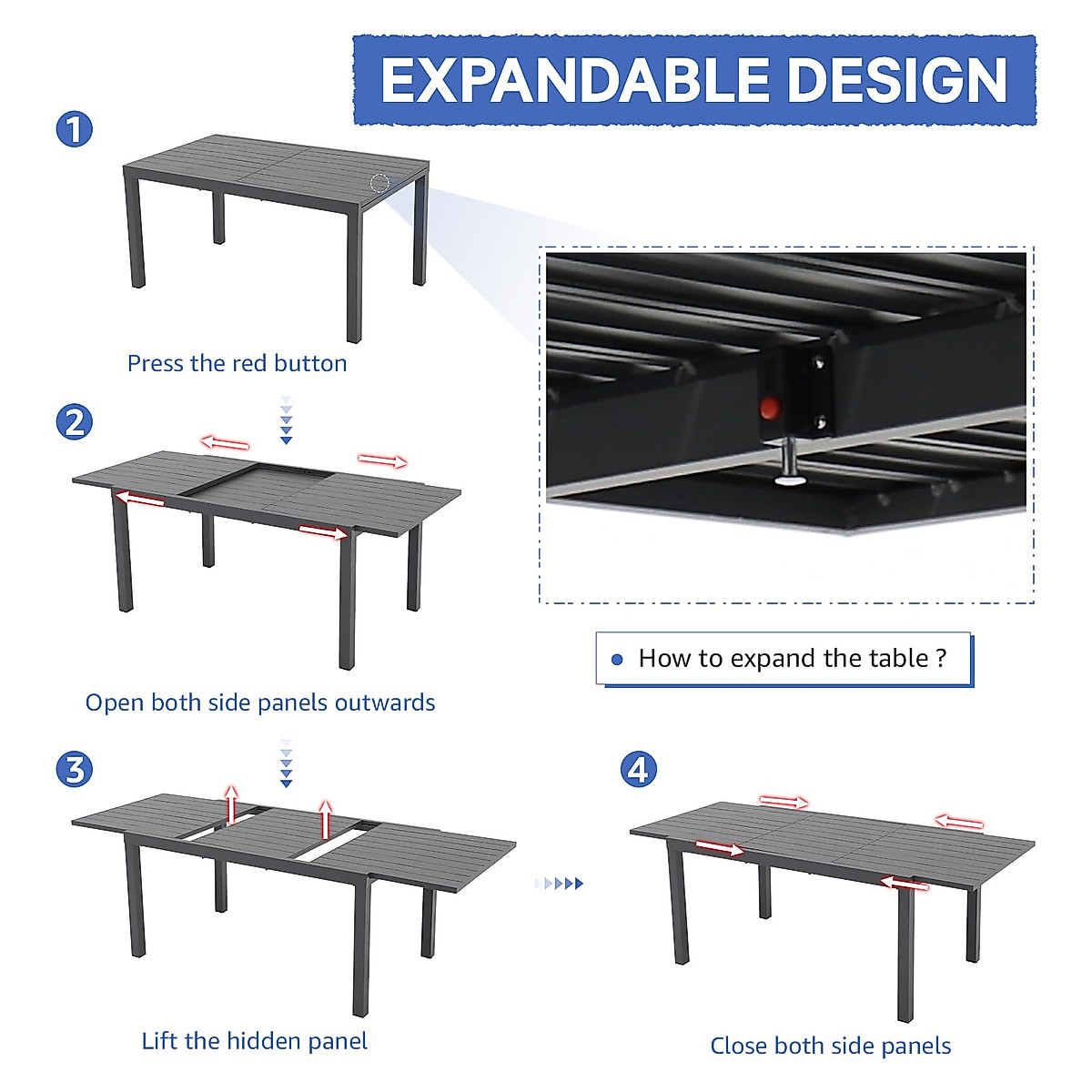 EXPANDABLE DESIGN

1

Press the red button

2

Open both side panels outwards

How to expand the table ?

3

Lift the hidden panel

4

Close both side panels