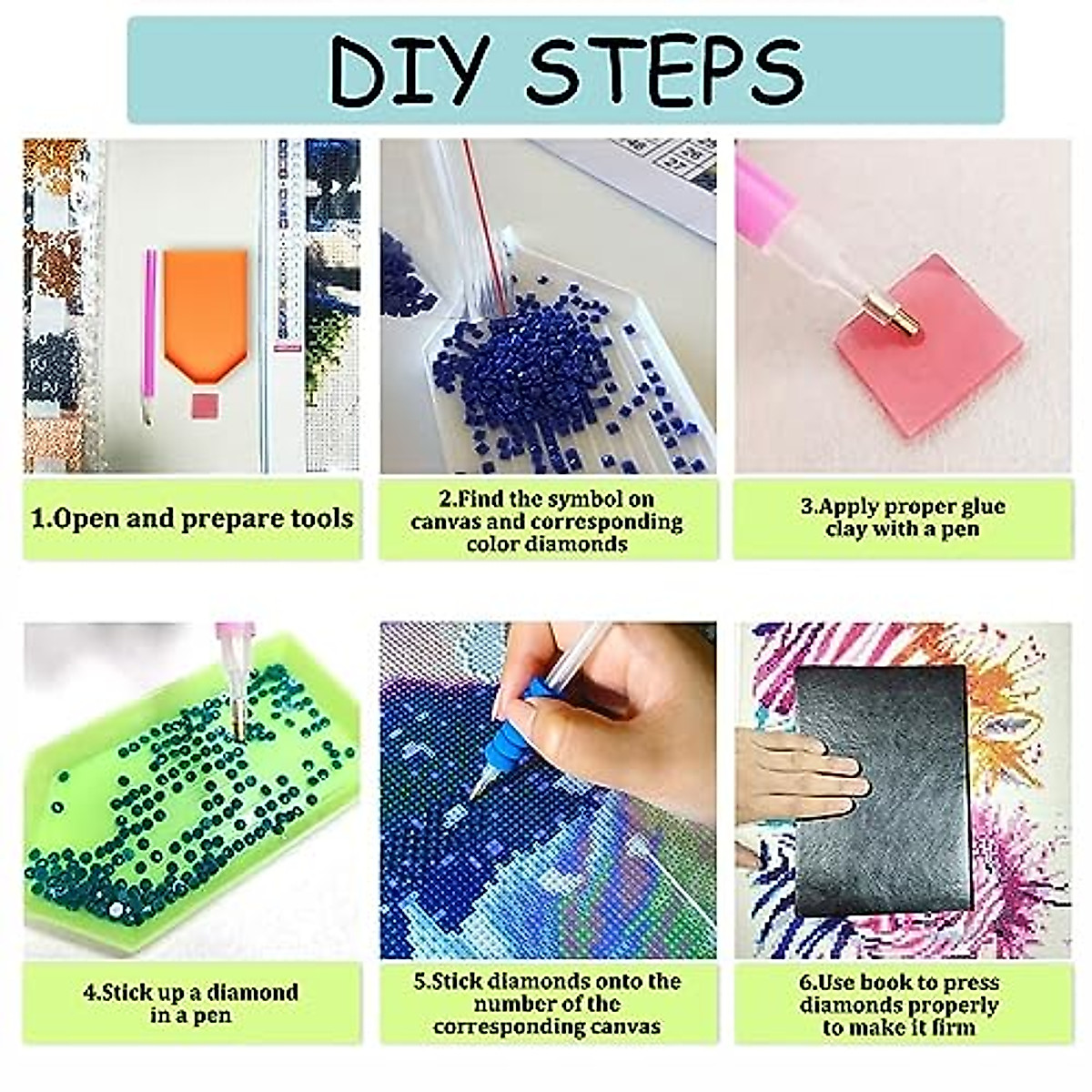 DIY STEPS

1.Open and prepare tools

2.Find the symbol on canvas and corresponding color diamonds

3.Apply proper glue clay with a pen

4.Stick up a diamond in a pen

5.Stick diamonds onto the number of the corresponding canvas

6.Use book to press diamonds properly to make it firm