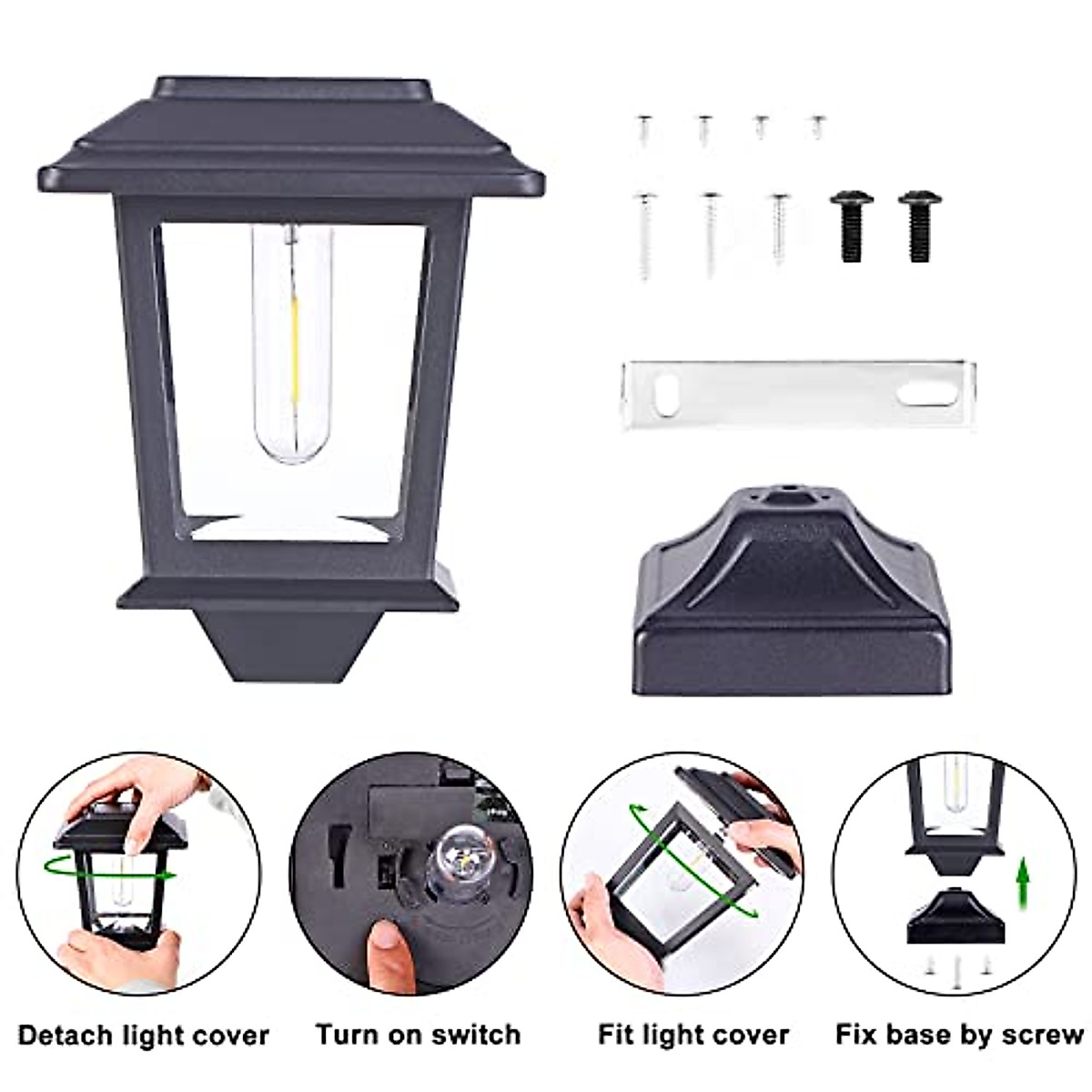 Detach light cover

Turn on switch

Fit light cover

Fix base by screw