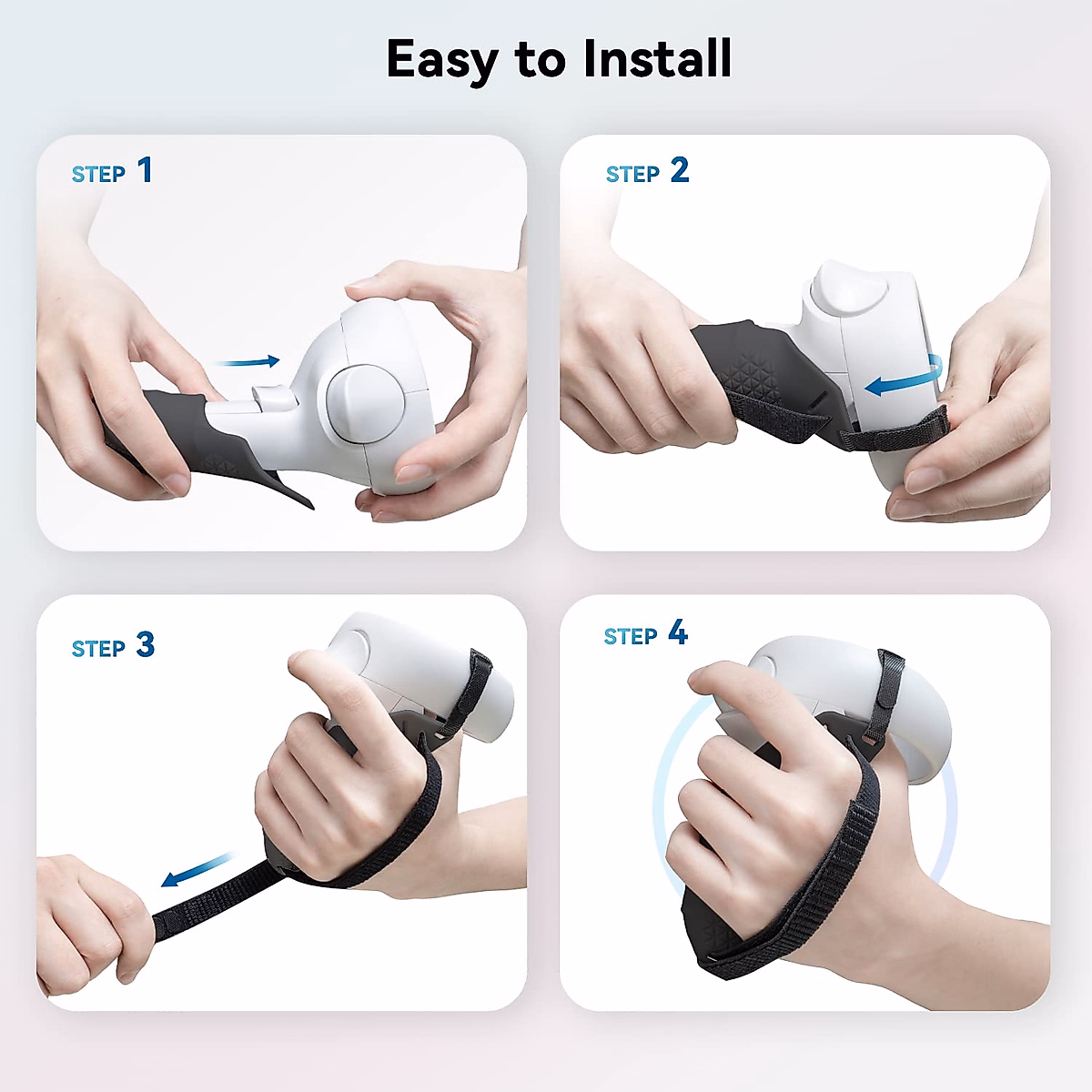 Easy to Install

STEP 1

STEP 2

STEP 3

STEP 4