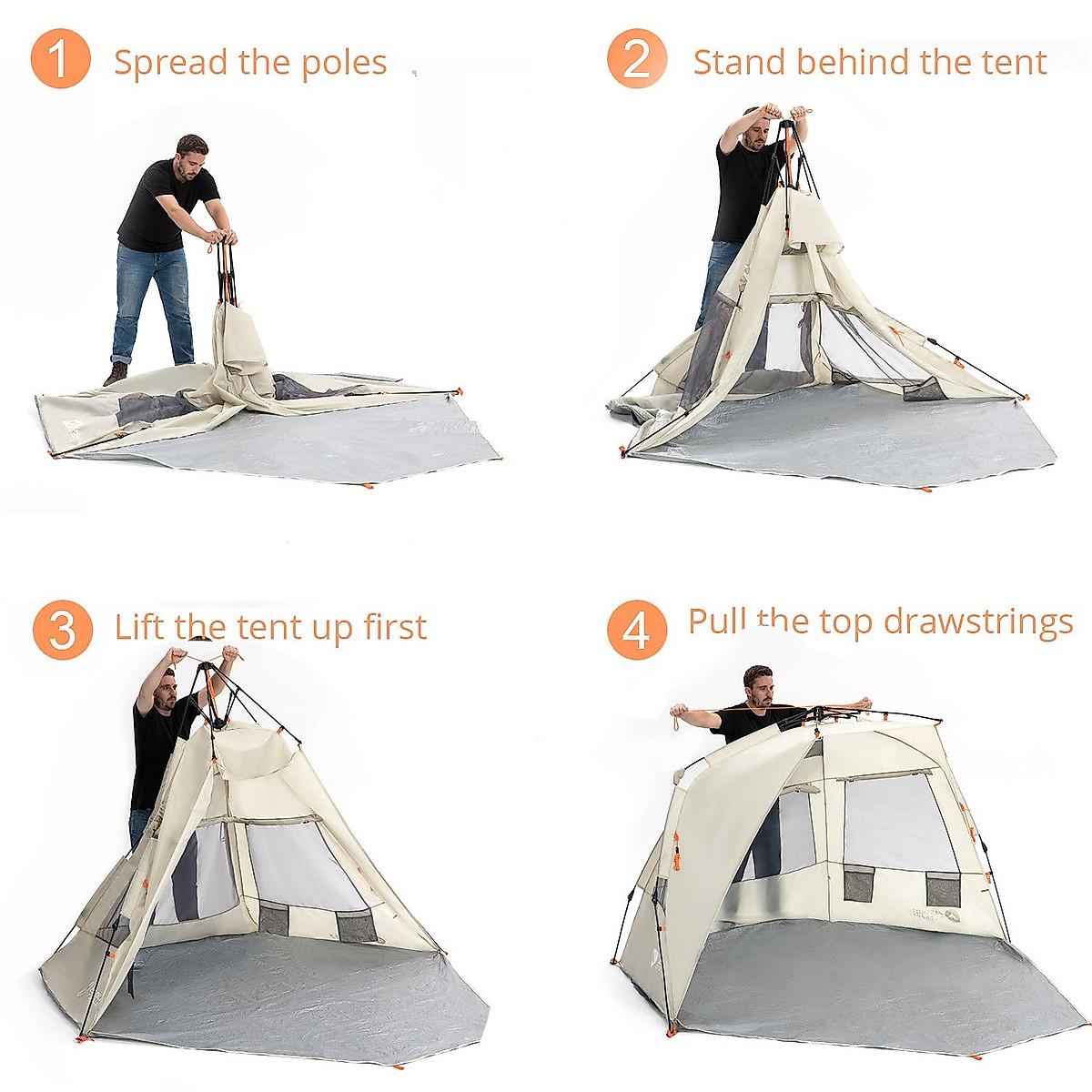 1 Spread the poles

2 Stand behind the tent

3 Lift the tent up first

4 Pull the top drawstrings