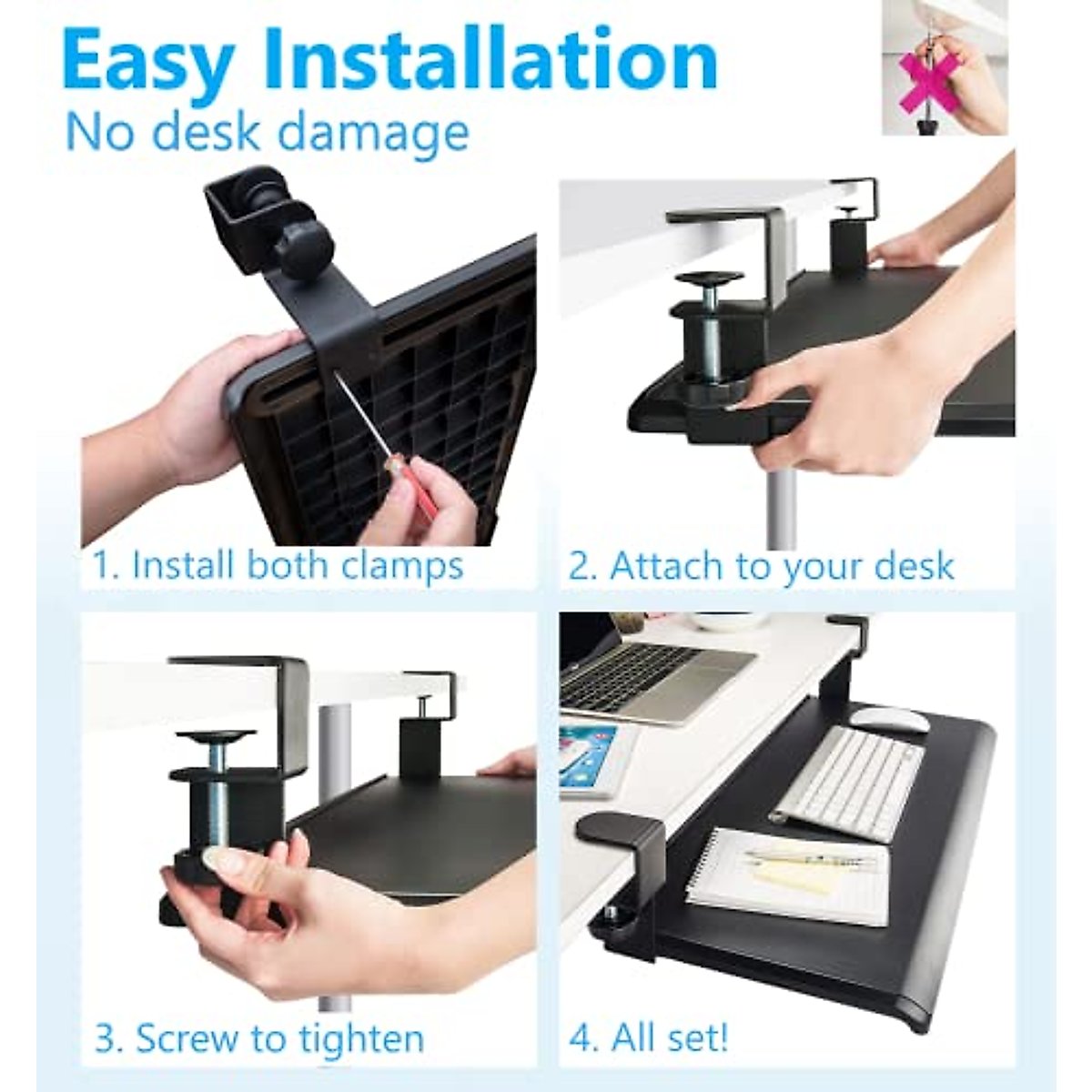 Easy Installation
No desk damage

1. Install both clamps

2. Attach to your desk

3. Screw to tighten

4. All set!