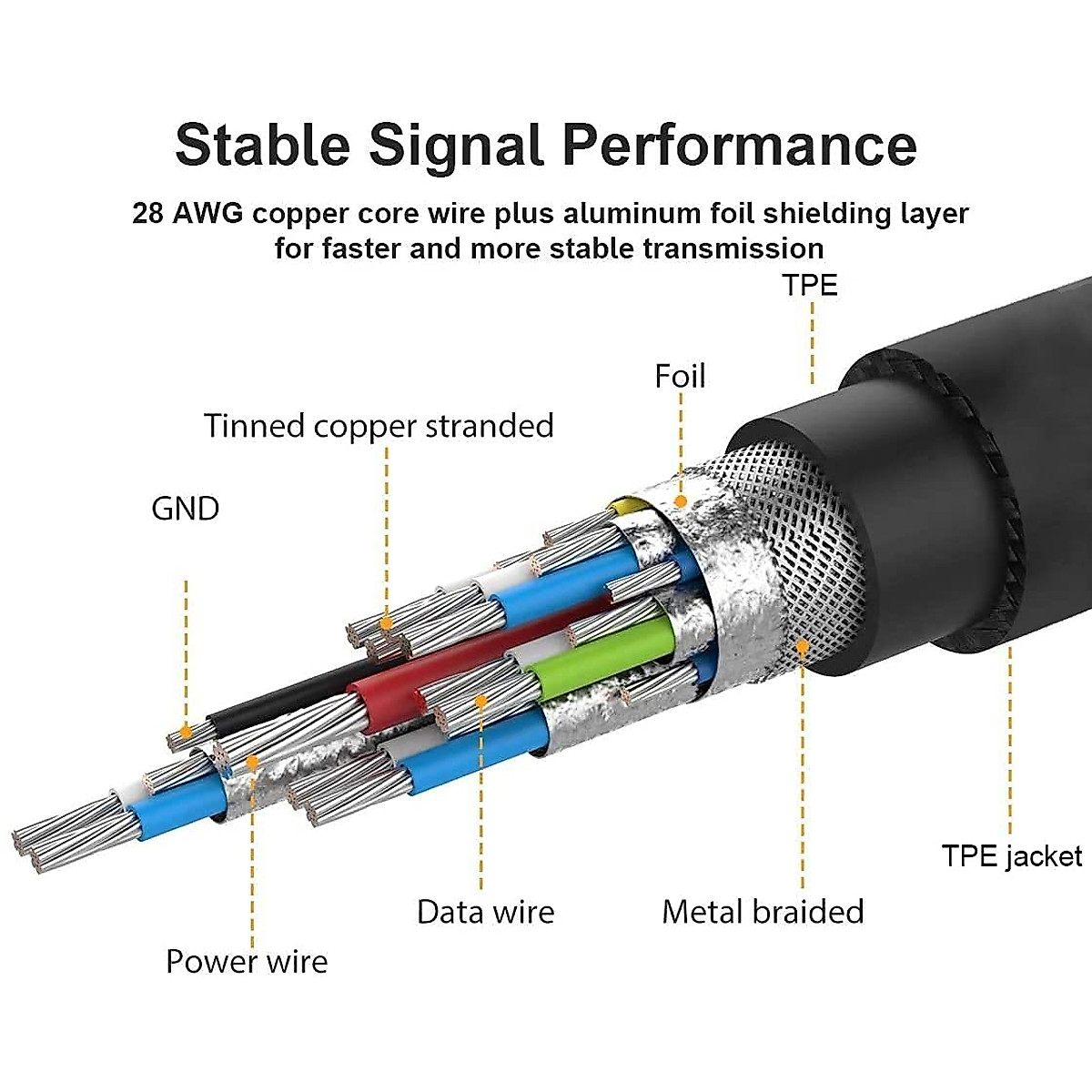 Stable Signal Performance

28 AWG copper core wire plus aluminum foil shielding layer for faster and more stable transmission

TPE

Foil

Tinned copper stranded

GND

TPE jacket

Data wire

Metal braided

Power wire