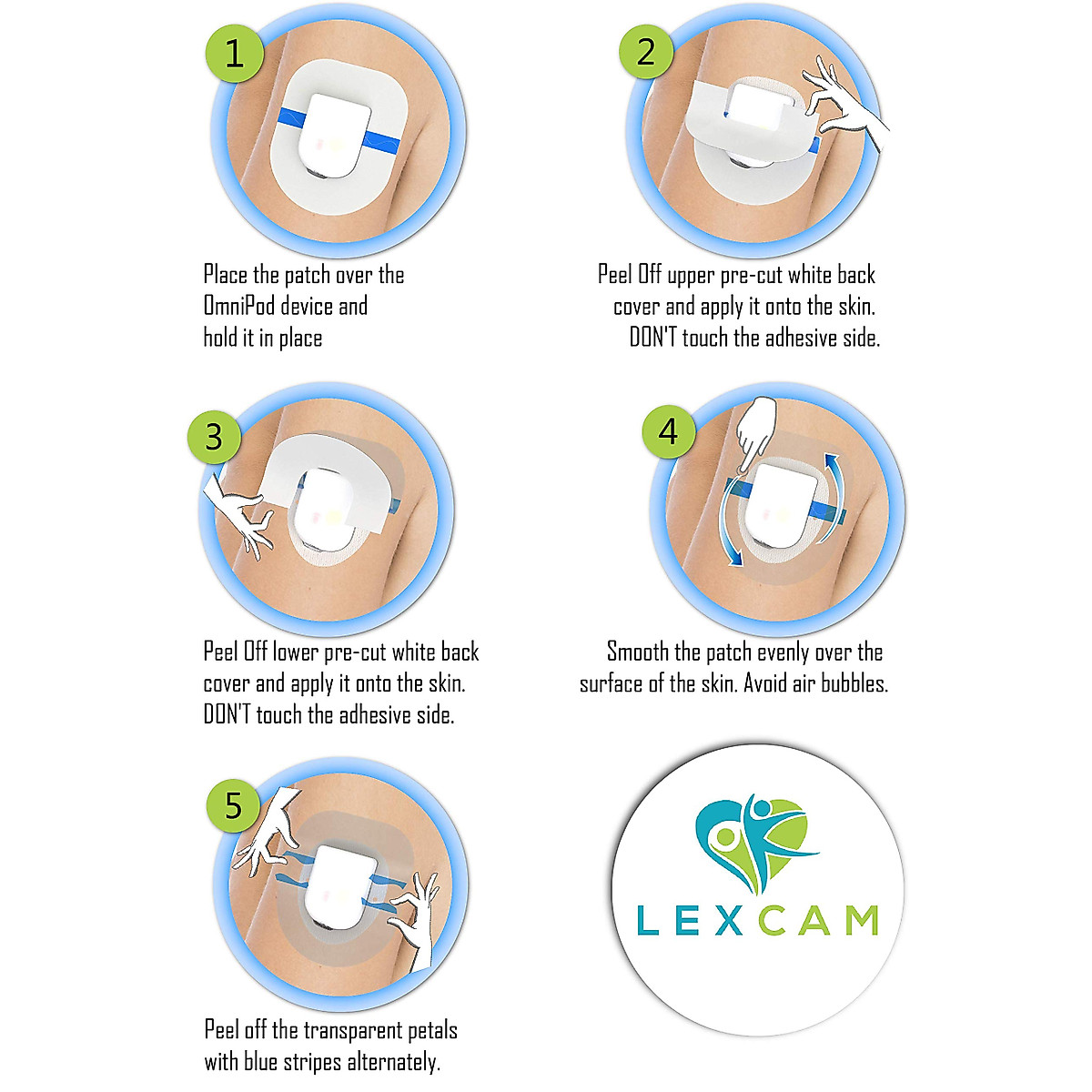 1

Place the patch over the OmniPod device and hold it in place

2

Peel Off upper pre-cut white back cover and apply it onto the skin. DON'T touch the adhesive side.

3

Peel Off lower pre-cut white back cover and apply it onto the skin. DON'T touch the adhesive side.

4

Smooth the patch evenly over the surface of the skin. Avoid air bubbles.

5

Peel off the transparent petals with blue stripes alternately.

LEXCAM