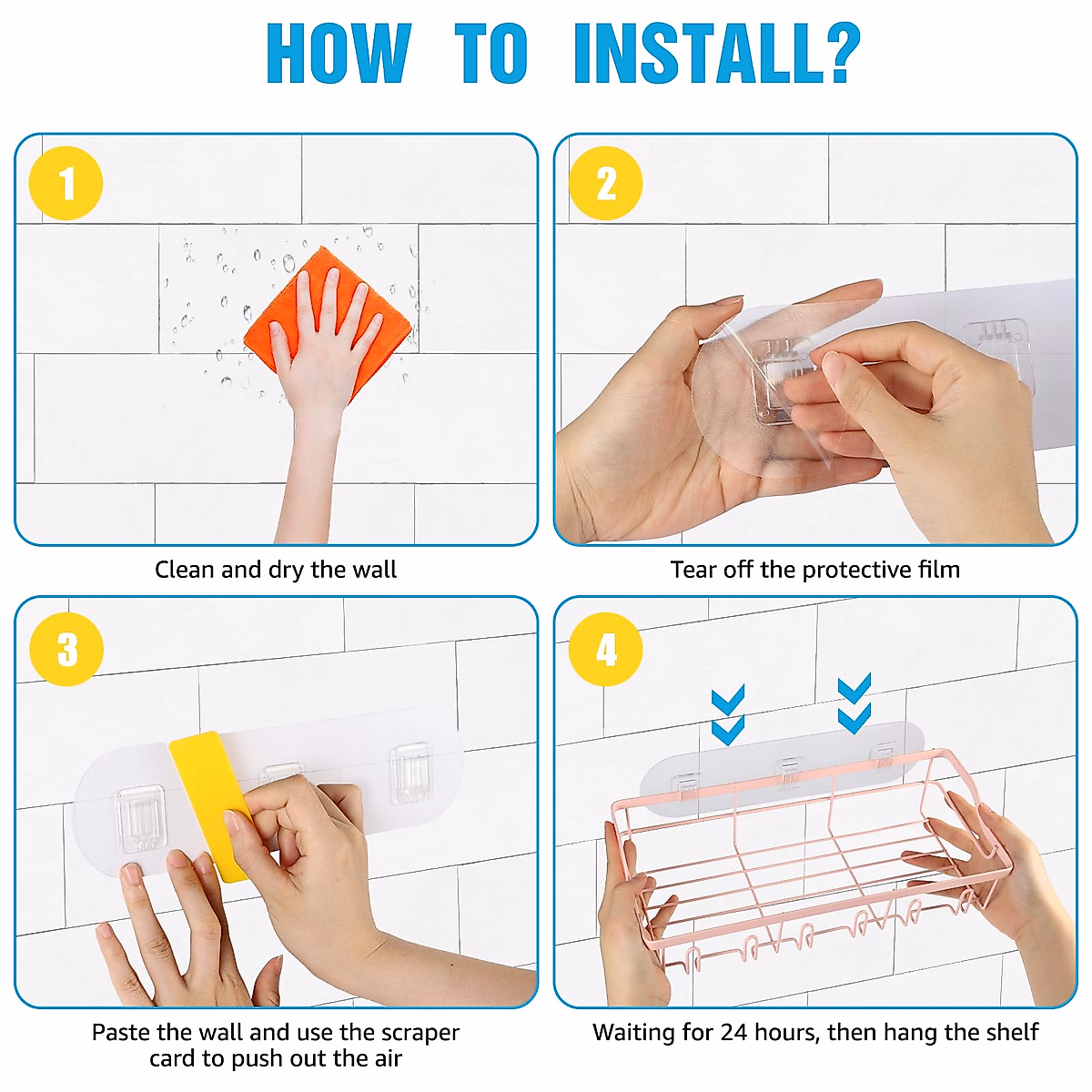 HOW TO INSTALL?

1

Clean and dry the wall

2

Tear off the protective film

3

Paste the wall and use the scraper card to push out the air

4

Waiting for 24 hours, then hang the shelf