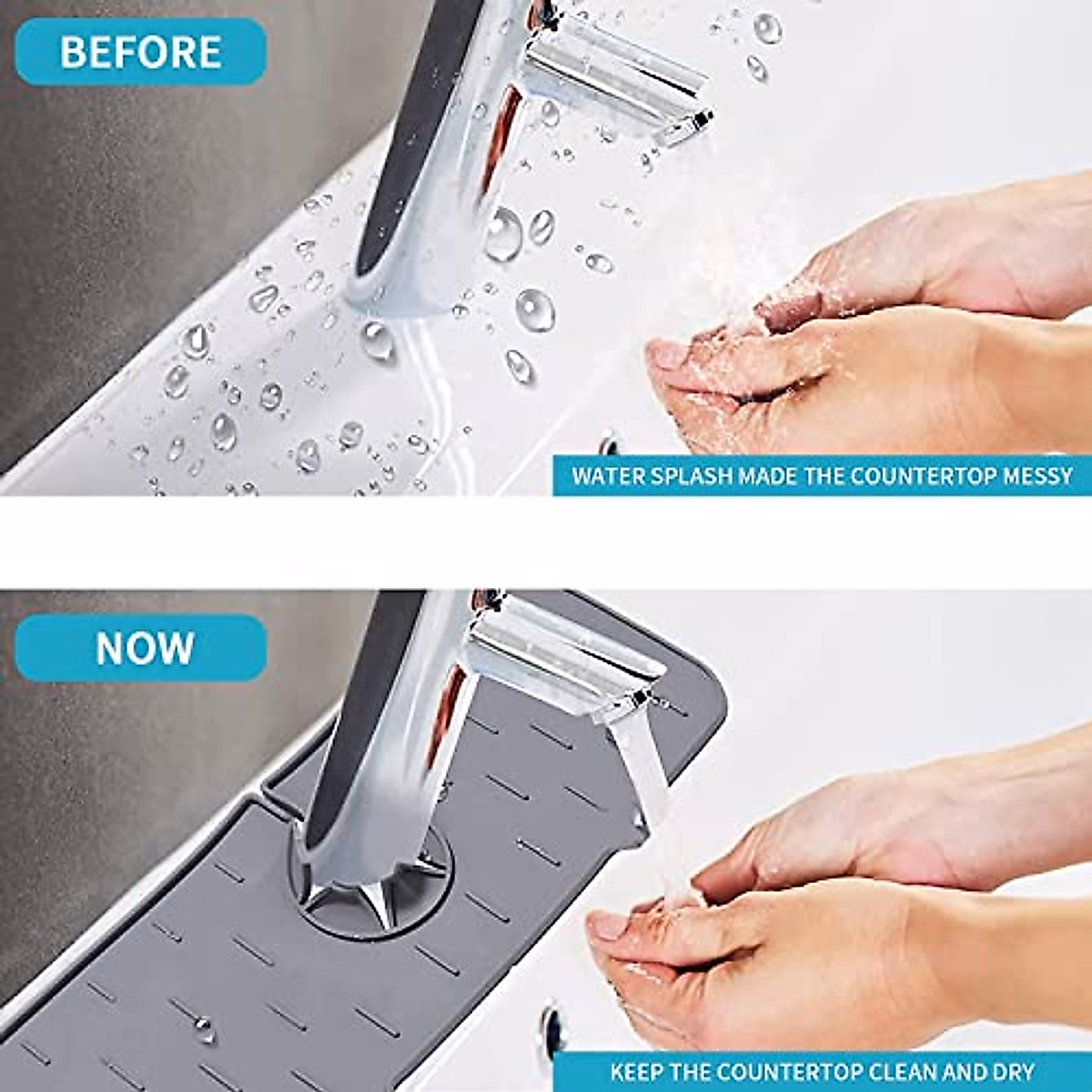 BEFORE

WATER SPLASH MADE THE COUNTERTOP MESSY

NOW

KEEP THE COUNTERTOP CLEAN AND DRY