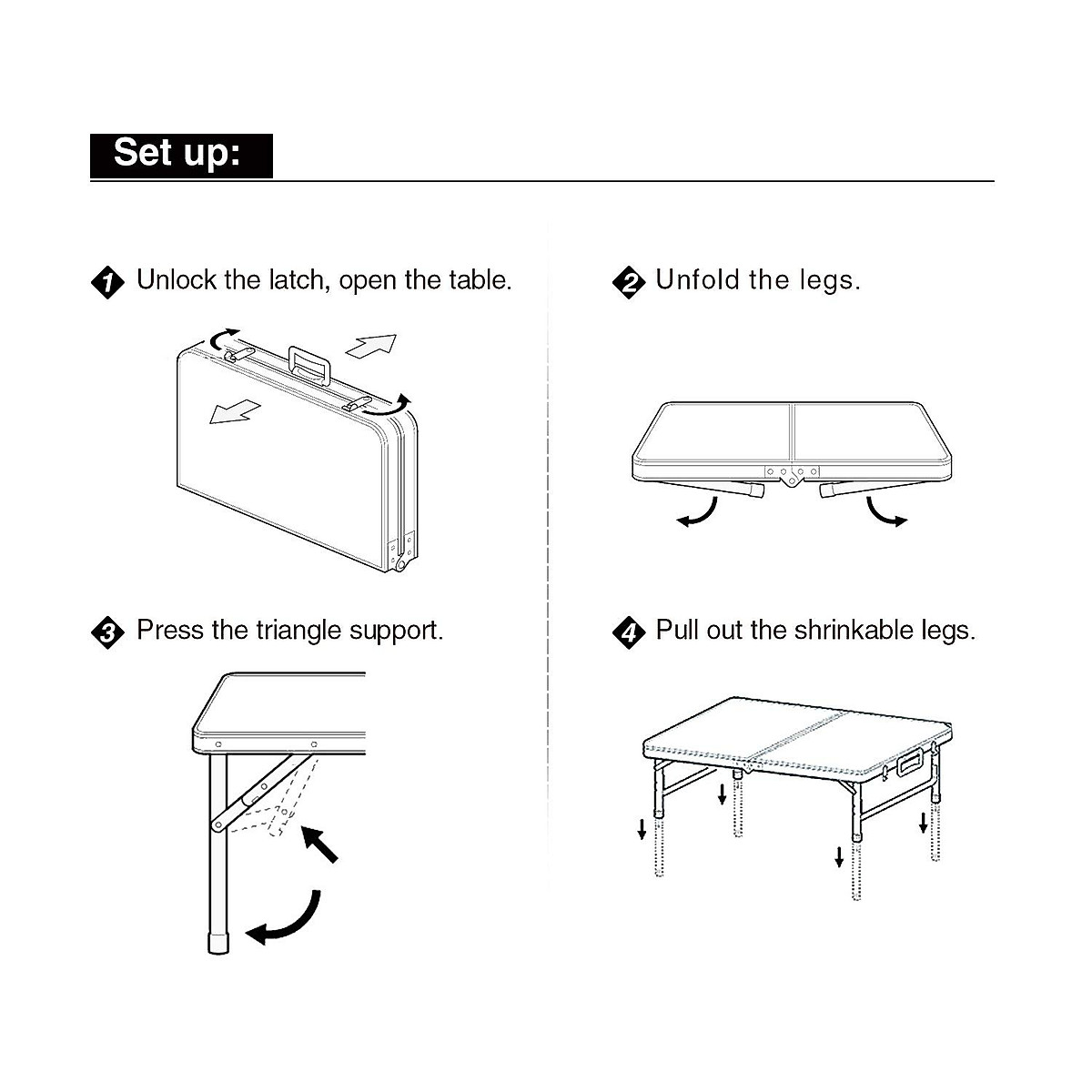 Set up:

1 Unlock the latch, open the table.

2 Unfold the legs.

3 Press the triangle support.

4 Pull out the shrinkable legs.