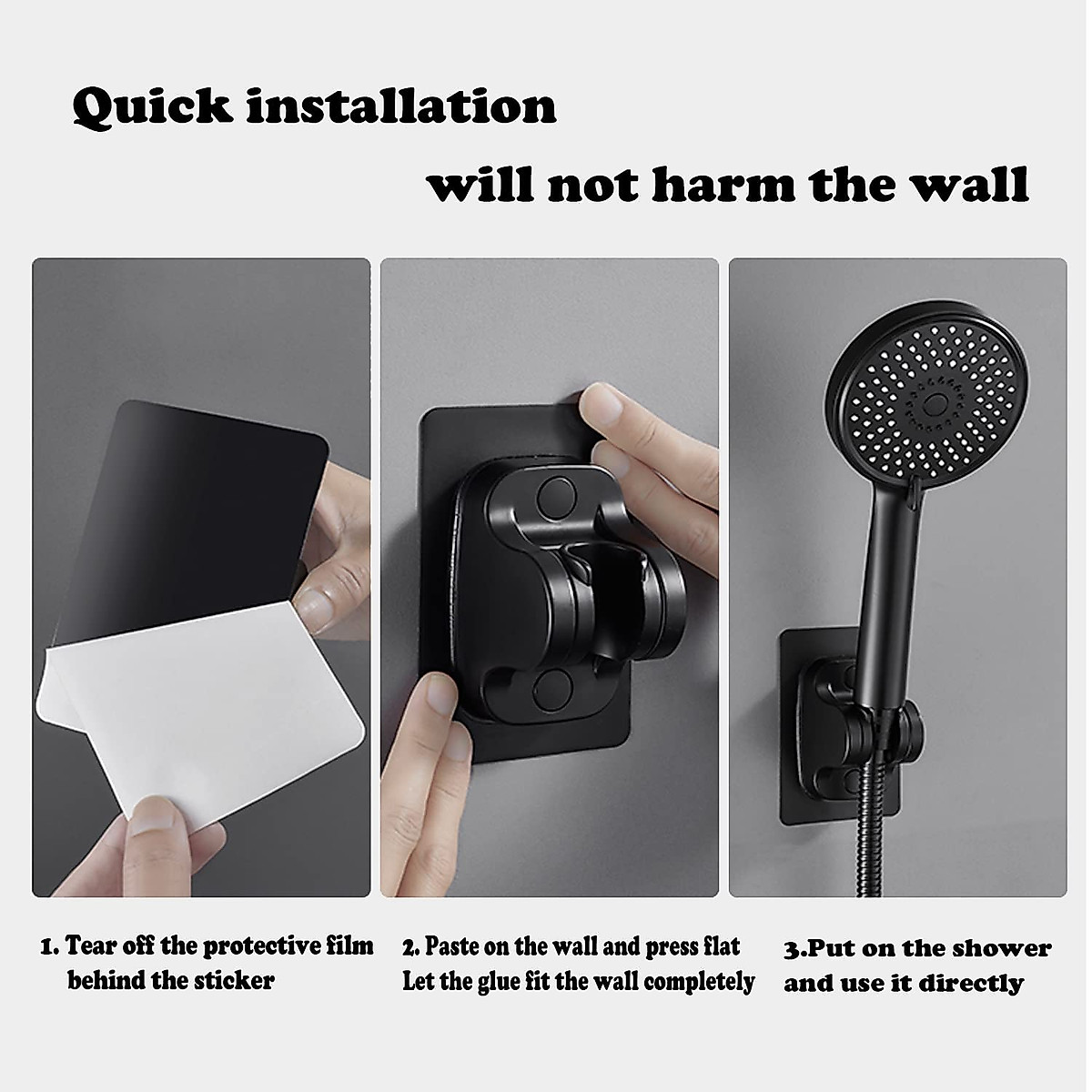 Quick installation

will not harm the wall

1. Tear off the protective film behind the sticker

2. Paste on the wall and press flat
Let the glue fit the wall completely

3.Put on the shower and use it directly