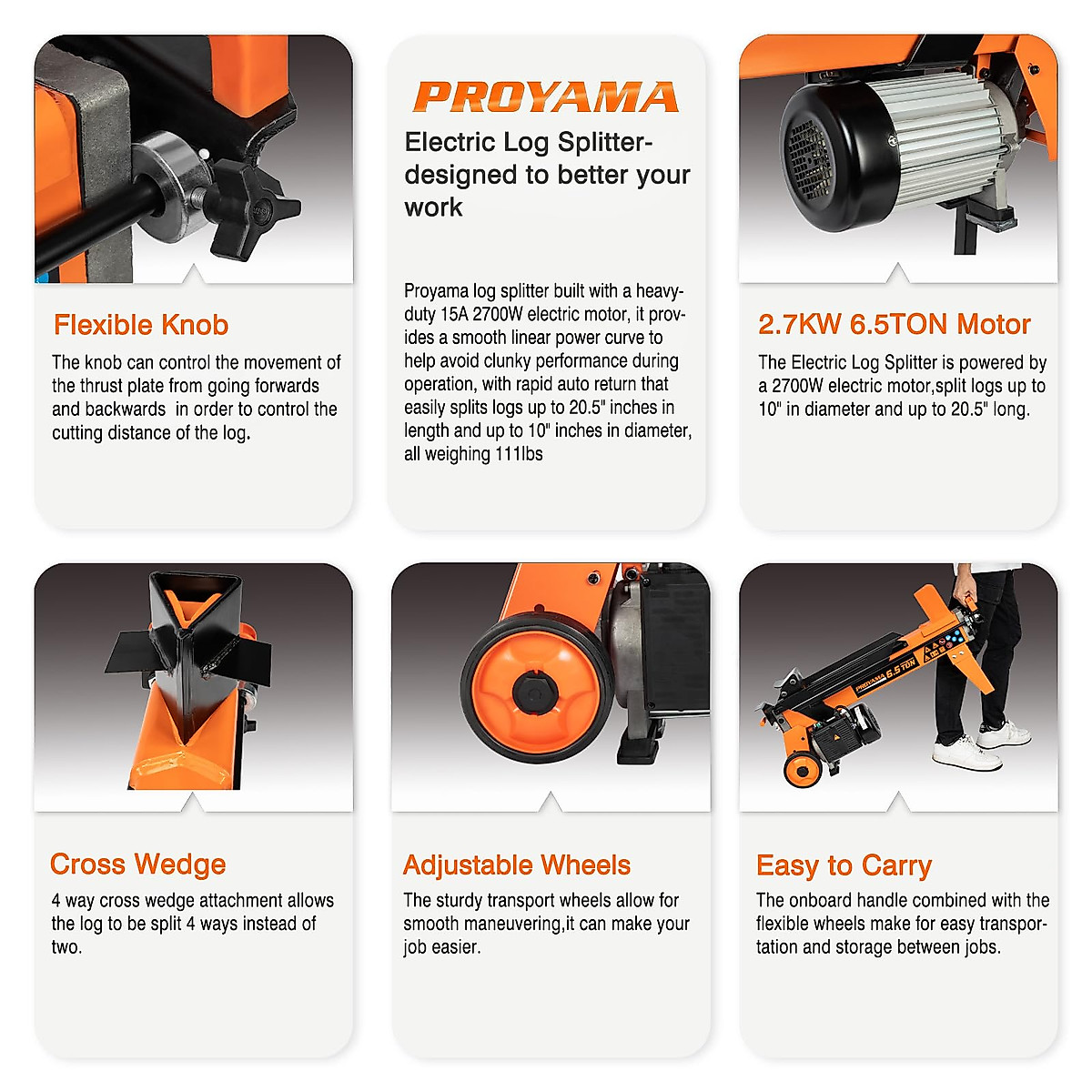 Flexible Knob

The knob can control the movement of the thrust plate from going forwards and backwards in order to control the cutting distance of the log.

PROYAMA

Electric Log Splitter-designed to better your work

Proyama log splitter built with a heavy-duty 15A 2700W electric motor, it provides a smooth linear power curve to help avoid clunky performance during operation, with rapid auto return that easily splits logs up to 20.5" inches in length and up to 10" inches in diameter, all weighing 111lbs

2.7KW 6.5TON Motor

The Electric Log Splitter is powered by a 2700W electric motor,split logs up to 10" in diameter and up to 20.5" long.

Cross Wedge

4 way cross wedge attachment allows the log to be split 4 ways instead of two.

Adjustable Wheels

The sturdy transport wheels allow for smooth maneuvering,it can make your job easier.

PROYAMA 6.5 TON

Easy to Carry

The onboard handle combined with the flexible wheels make for easy transportation and storage between jobs.