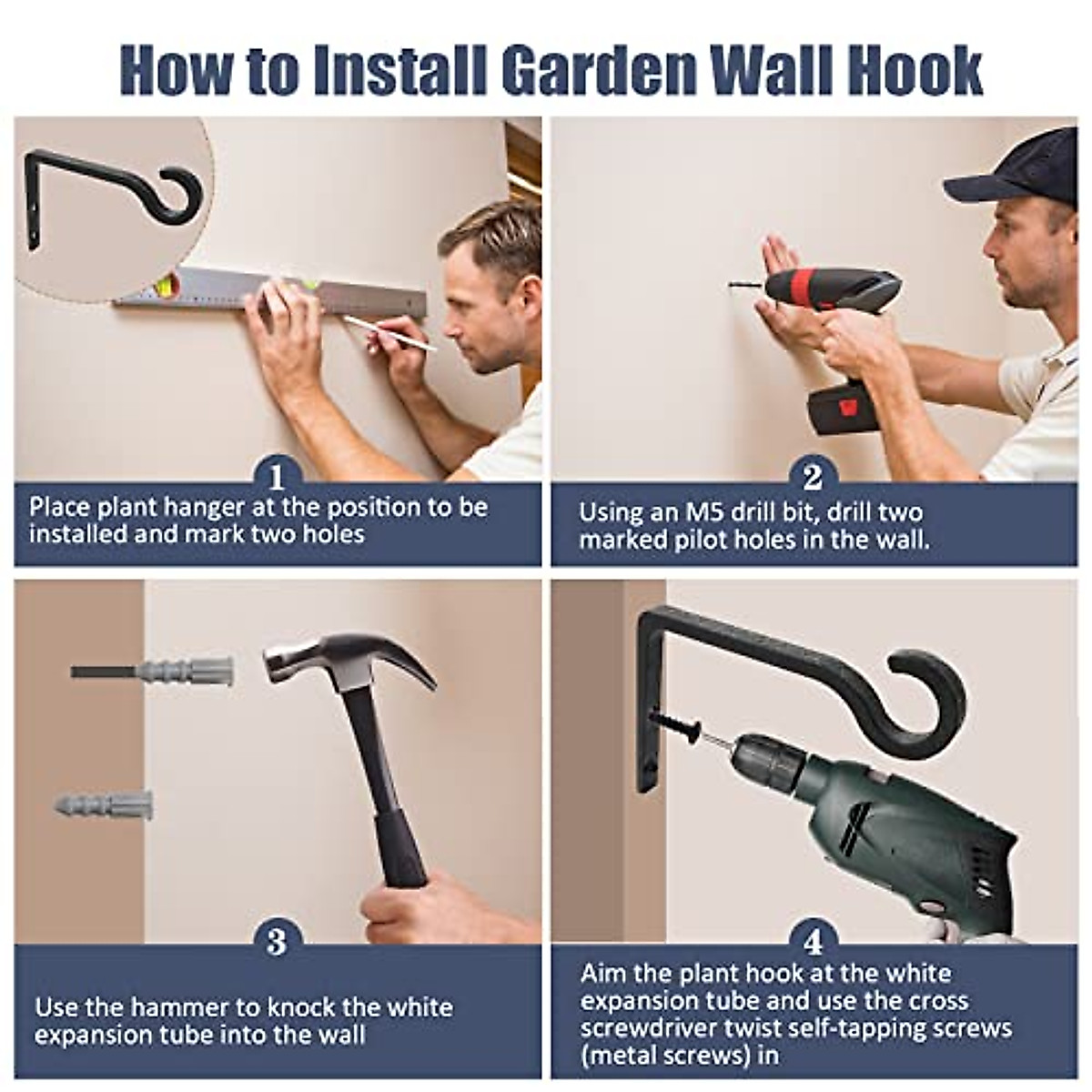 How to Install Garden Wall Hook

1

Place plant hanger at the position to be installed and mark two holes

2

Using an M5 drill bit, drill two marked pilot holes in the wall.

3

Use the hammer to knock the white expansion tube into the wall

4

Aim the plant hook at the white expansion tube and use the cross screwdriver twist self-tapping screws (metal screws) in