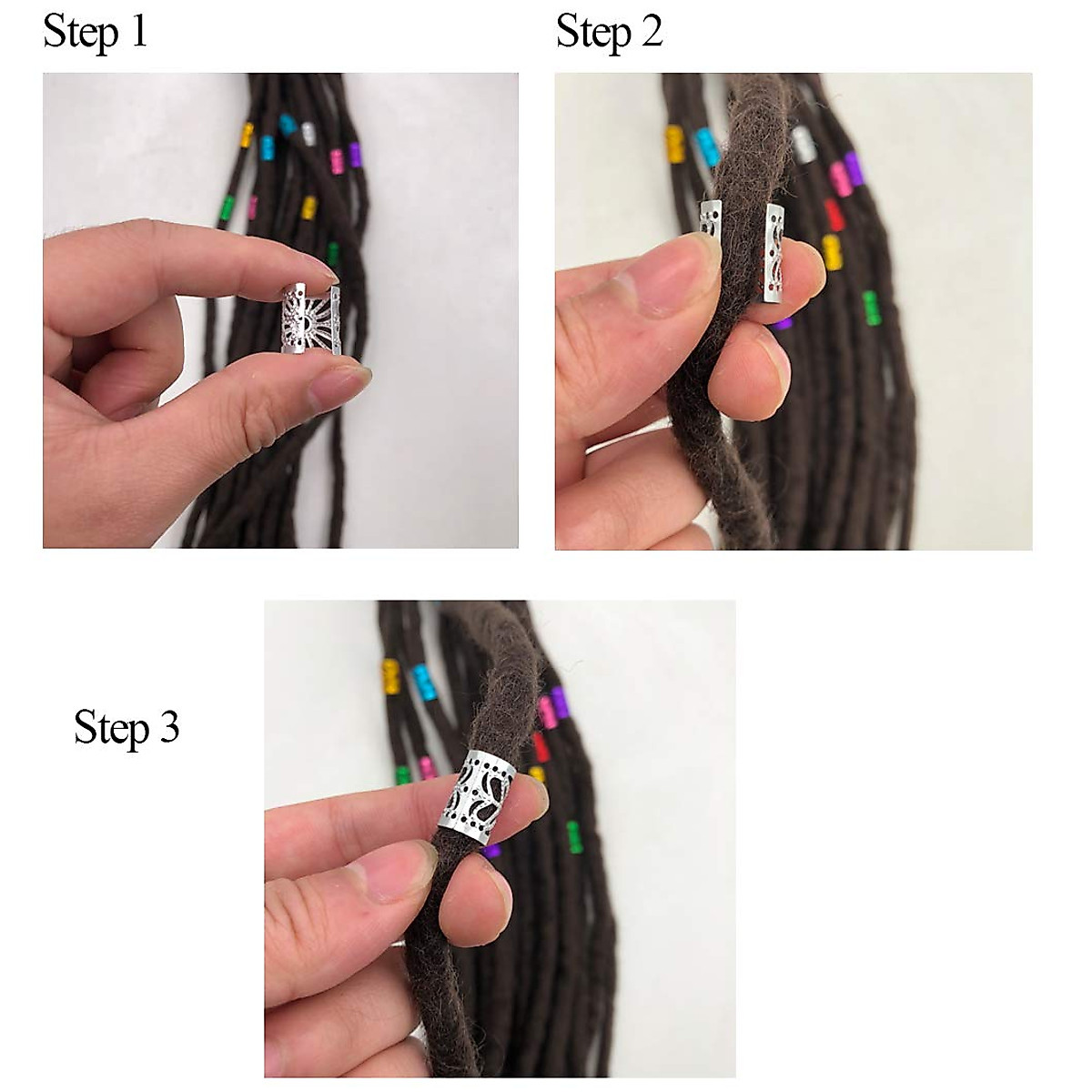 Step 1

Step 2

Step 3