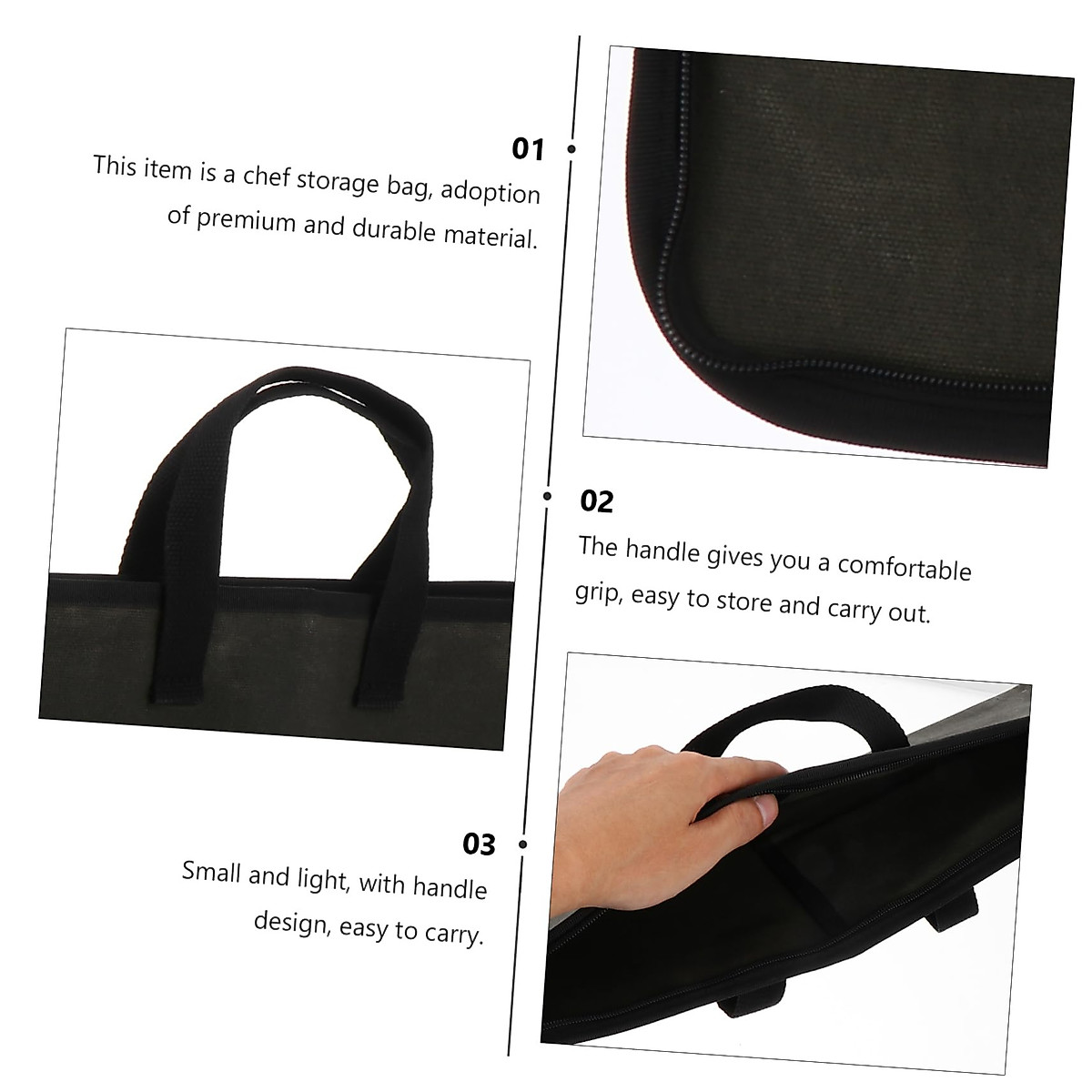 01

This item is a chef storage bag, adoption of premium and durable material.

02

The handle gives you a comfortable grip, easy to store and carry out.

03

Small and light, with handle design, easy to carry.