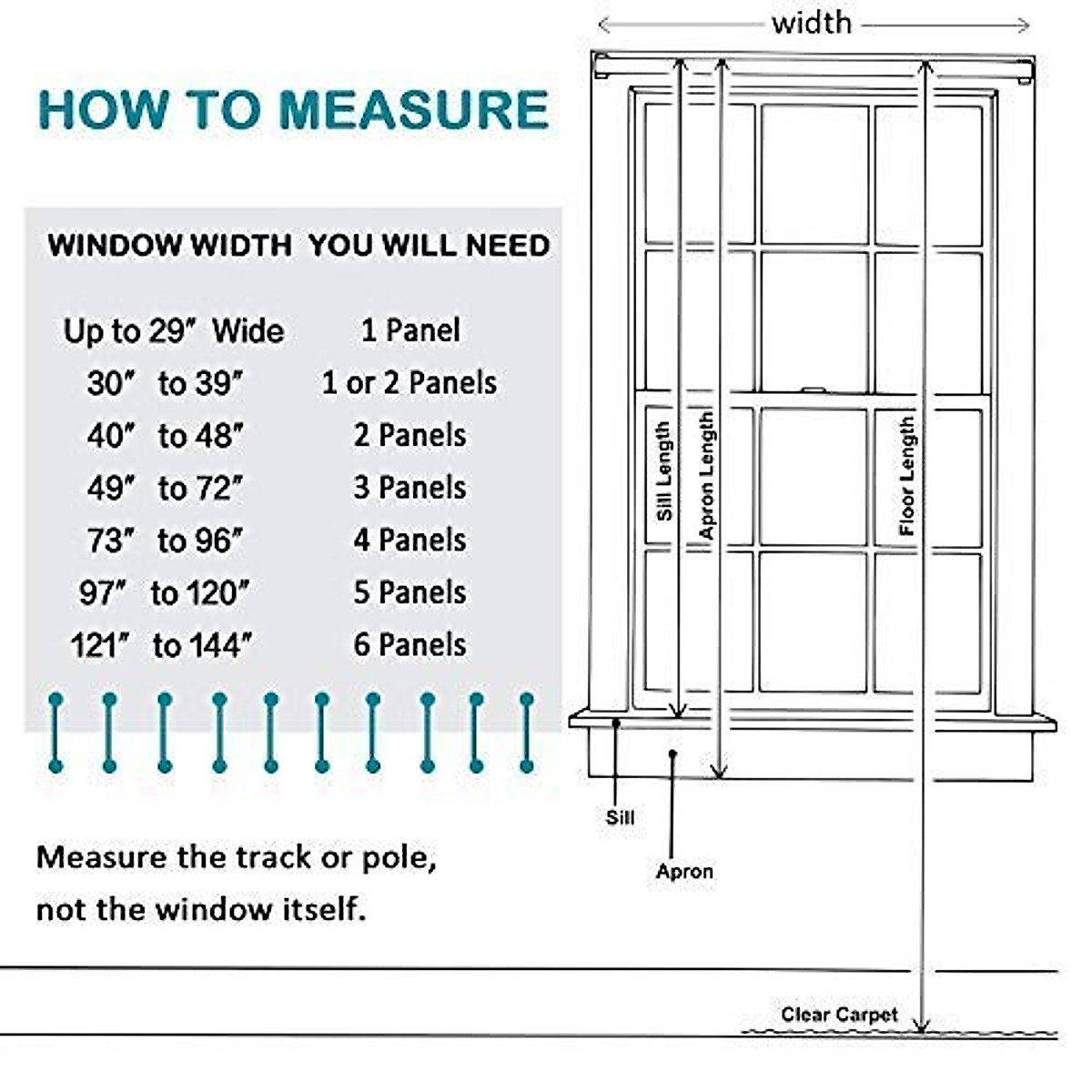 HOW TO MEASURE

| WINDOW WIDTH | YOU WILL NEED |
|---|---|
| Up to 29″ Wide | 1 Panel |
| 30″ to 39″ | 1 or 2 Panels |
| 40″ to 48″ | 2 Panels |
| 49″ to 72″ | 3 Panels |
| 73″ to 96″ | 4 Panels |
| 97″ to 120″ | 5 Panels |
| 121″ to 144″ | 6 Panels |

Measure the track or pole, not the window itself.

width

Sill Length

Apron Length

Floor Length

Sill

Apron

Clear Carpet