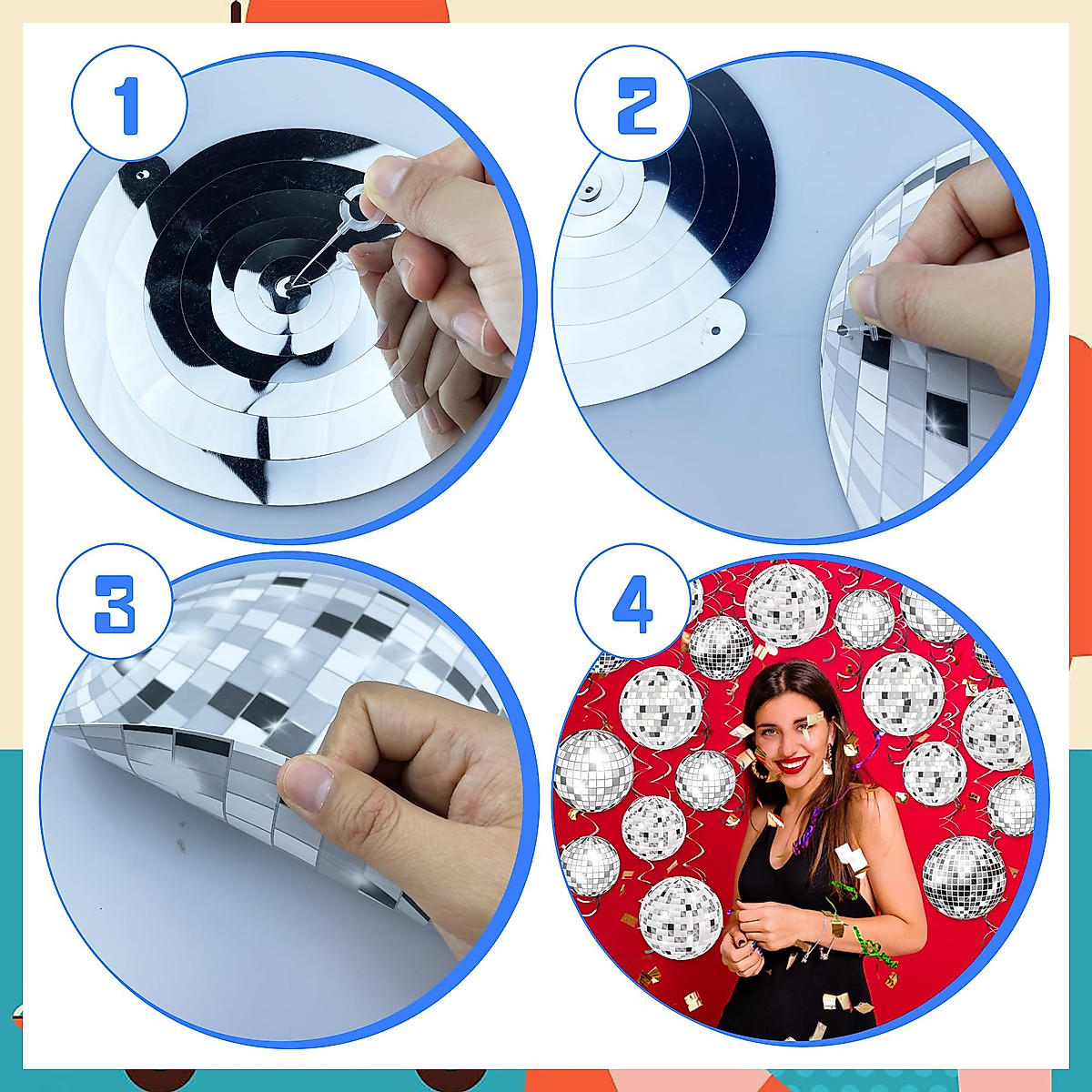 1

2

3

4