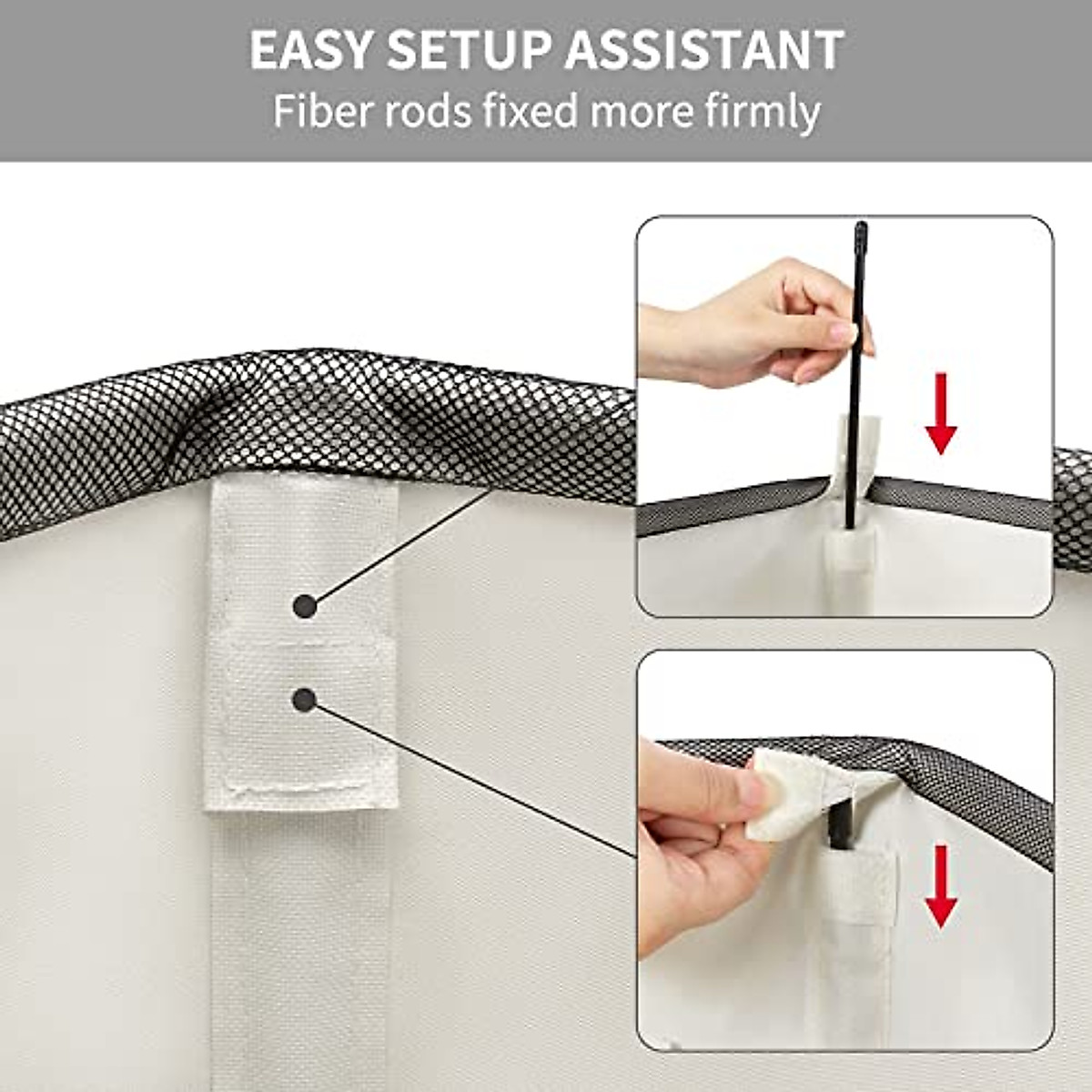 EASY SETUP ASSISTANT
Fiber rods fixed more firmly