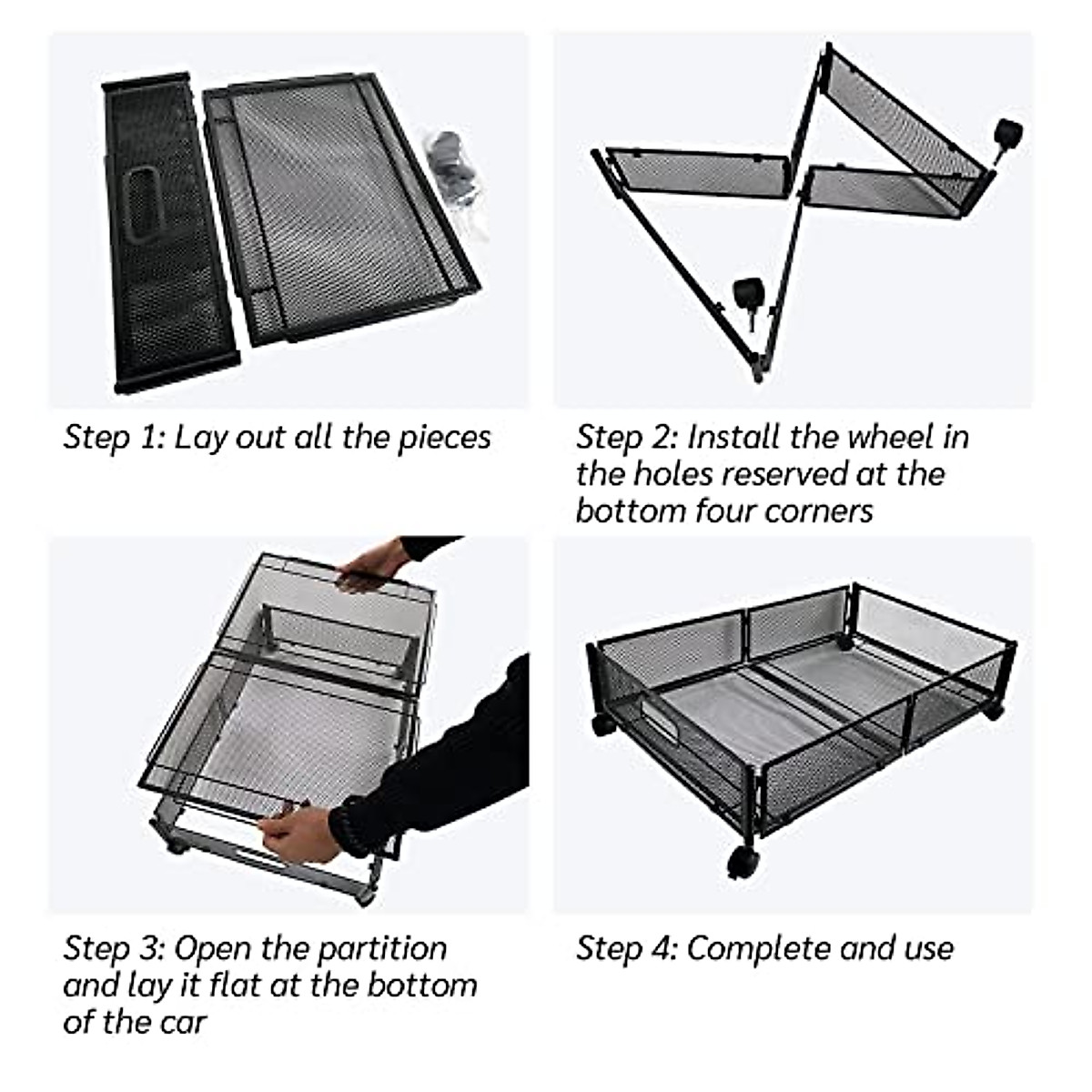 Step 1: Lay out all the pieces

Step 2: Install the wheel in the holes reserved at the bottom four corners

Step 3: Open the partition and lay it flat at the bottom of the car

Step 4: Complete and use