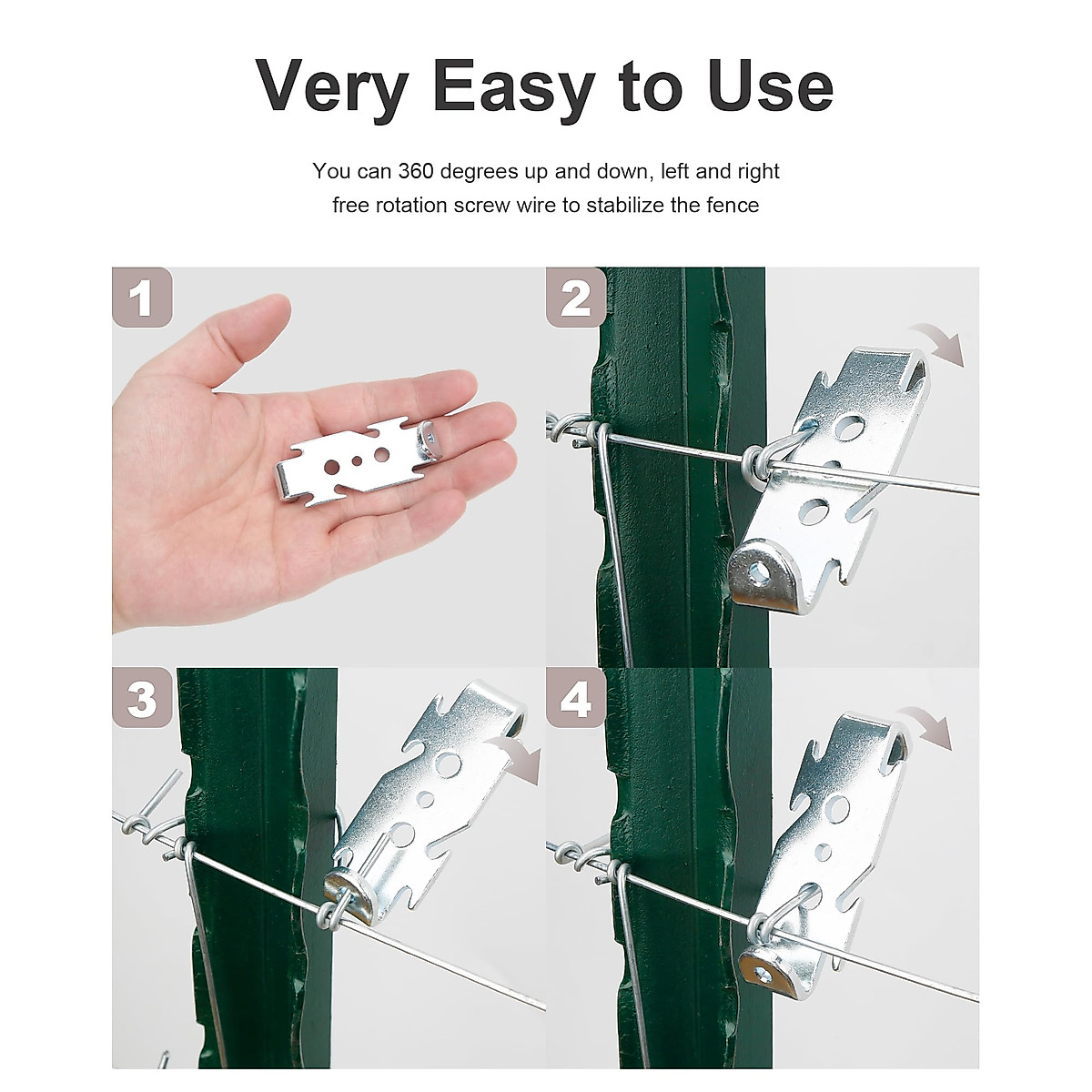 Very Easy to Use

You can 360 degrees up and down, left and right free rotation screw wire to stabilize the fence

1

2

3

4