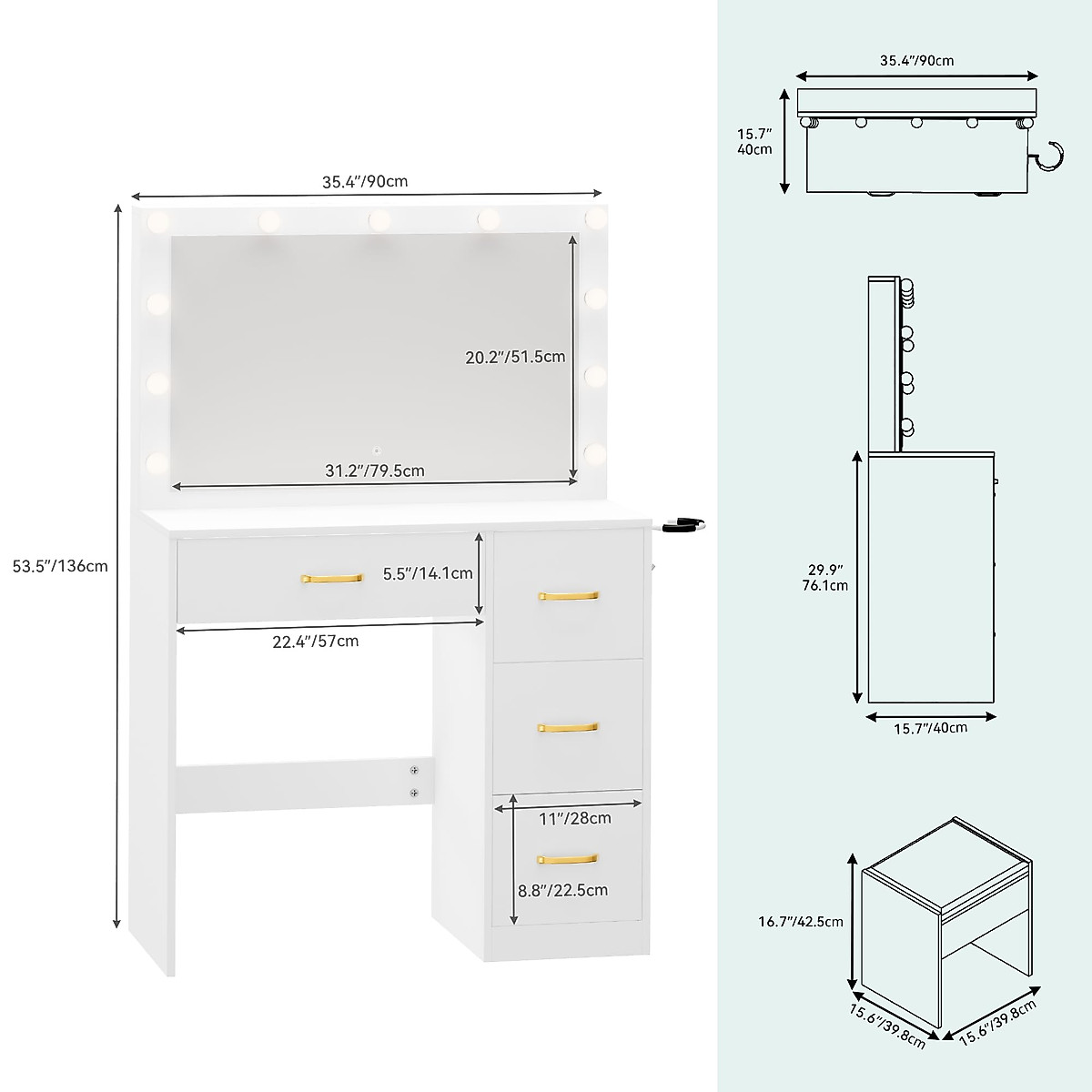 35.4"/90cm

53.5"/136cm

20.2"/51.5cm

31.2"/79.5cm

5.5"/14.1cm

22.4"/57cm

11"/28cm

8.8"/22.5cm

35.4"/90cm

15.7"
40cm

29.9"
76.1cm

15.7"/40cm

16.7"/42.5cm

15.6"/39.8cm

15.6"/39.8cm