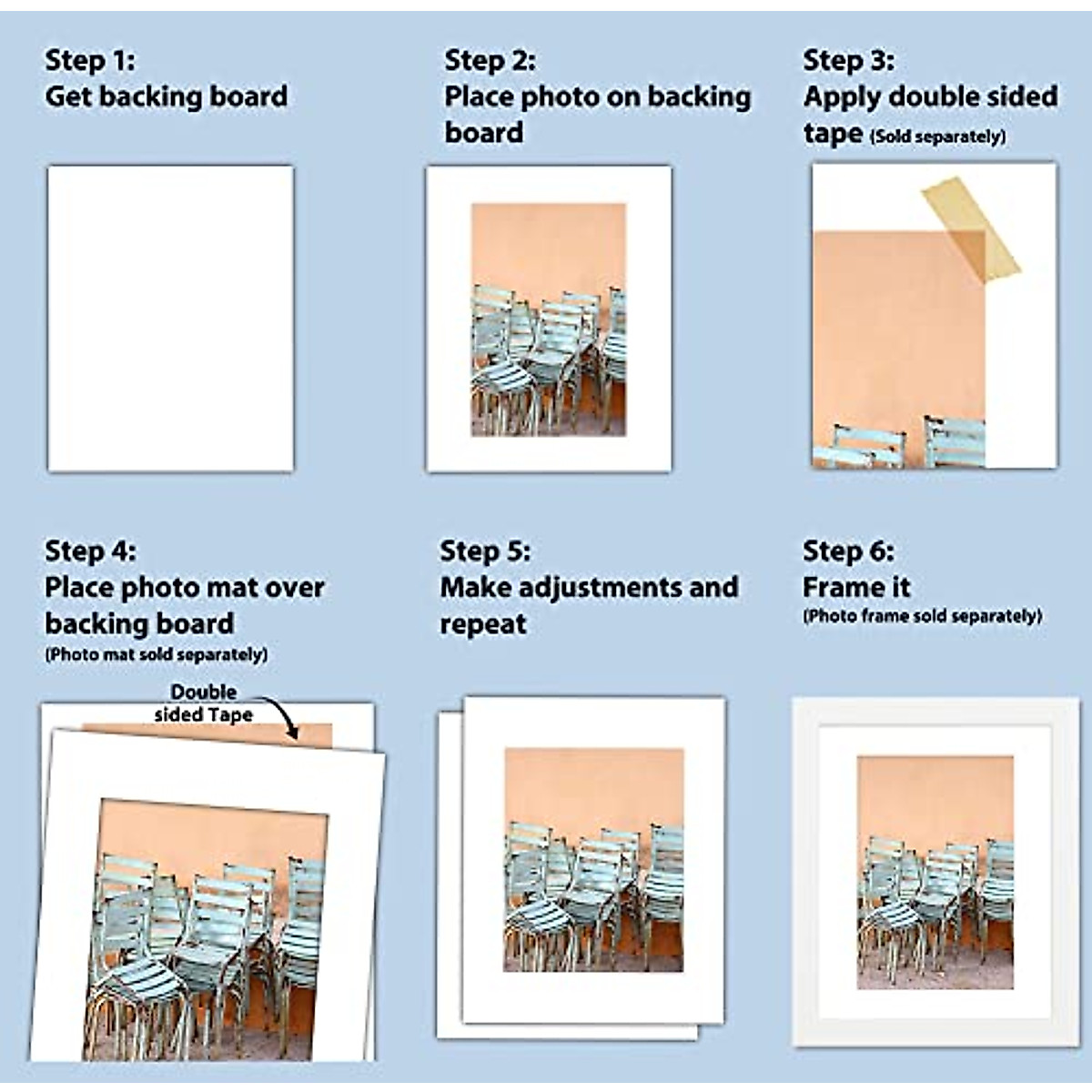 Step 1:
Get backing board

Step 2:
Place photo on backing board

Step 3:
Apply double sided tape (Sold separately)

Step 4:
Place photo mat over backing board
(Photo mat sold separately)

Double sided Tape

Step 5:
Make adjustments and repeat

Step 6:
Frame it
(Photo frame sold separately)