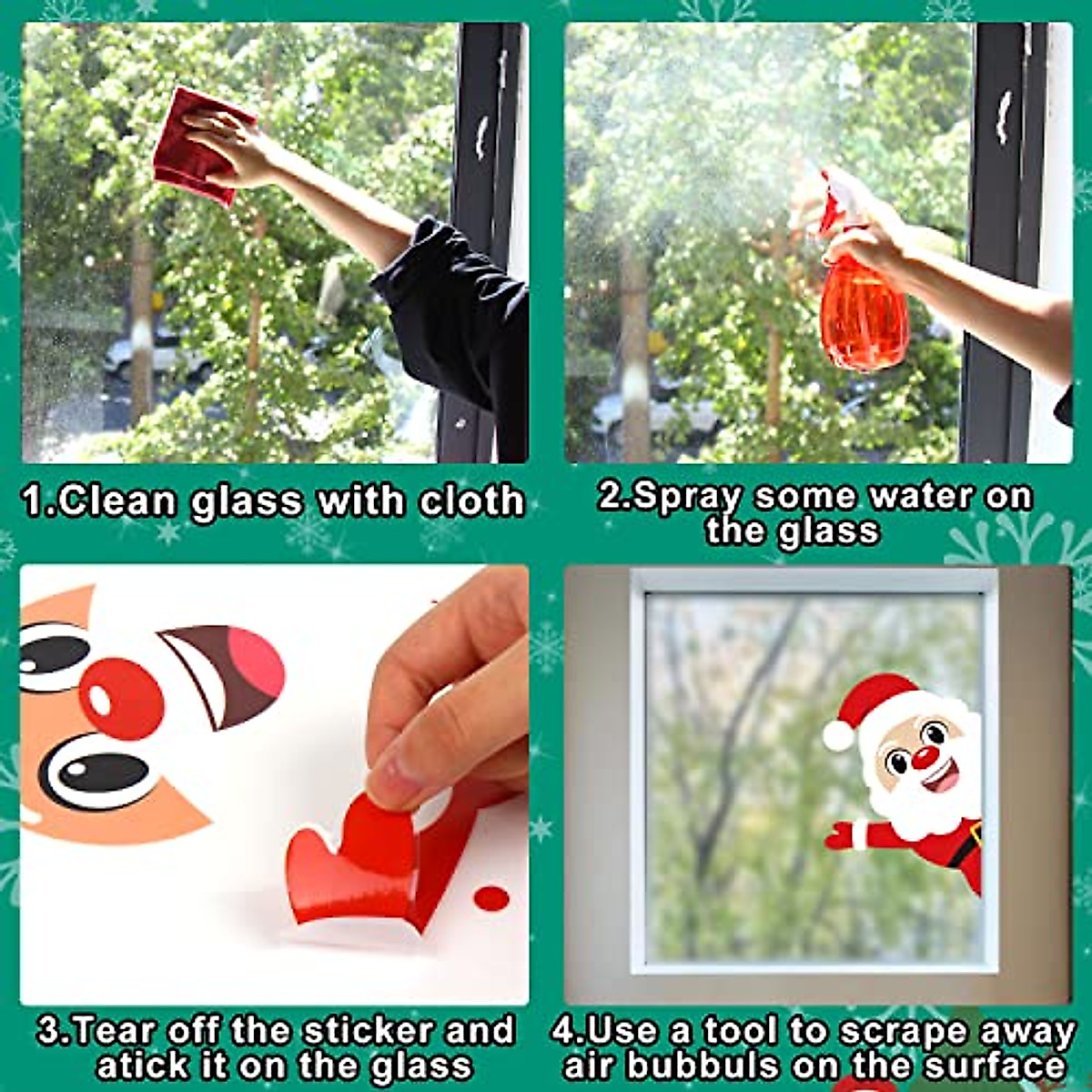 1.Clean glass with cloth

2.Spray some water on the glass

3.Tear off the sticker and atick it on the glass

4.Use a tool to scrape away air bubbuls on the surface