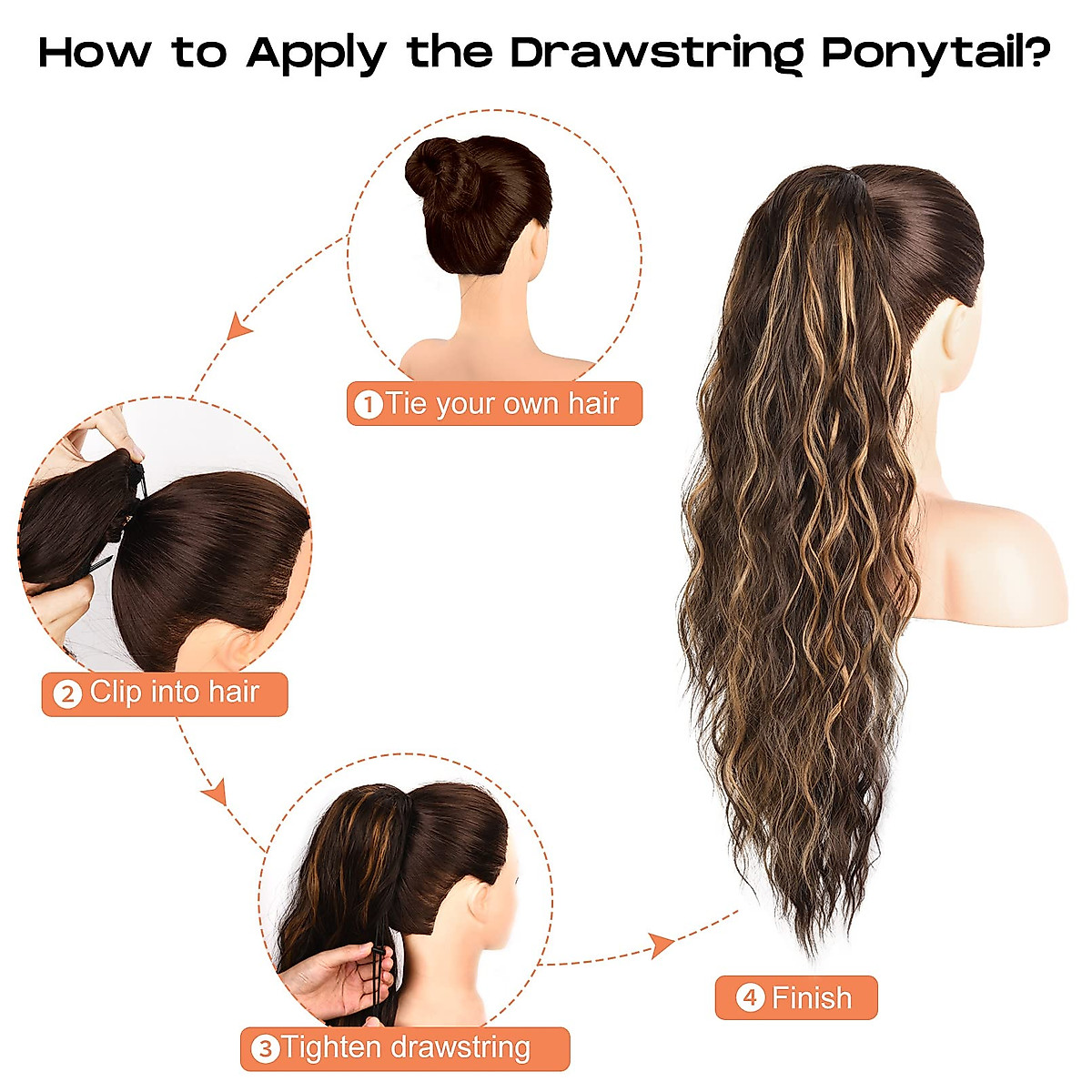 How to Apply the Drawstring Ponytail?

1 Tie your own hair

2 Clip into hair

3 Tighten drawstring

4 Finish