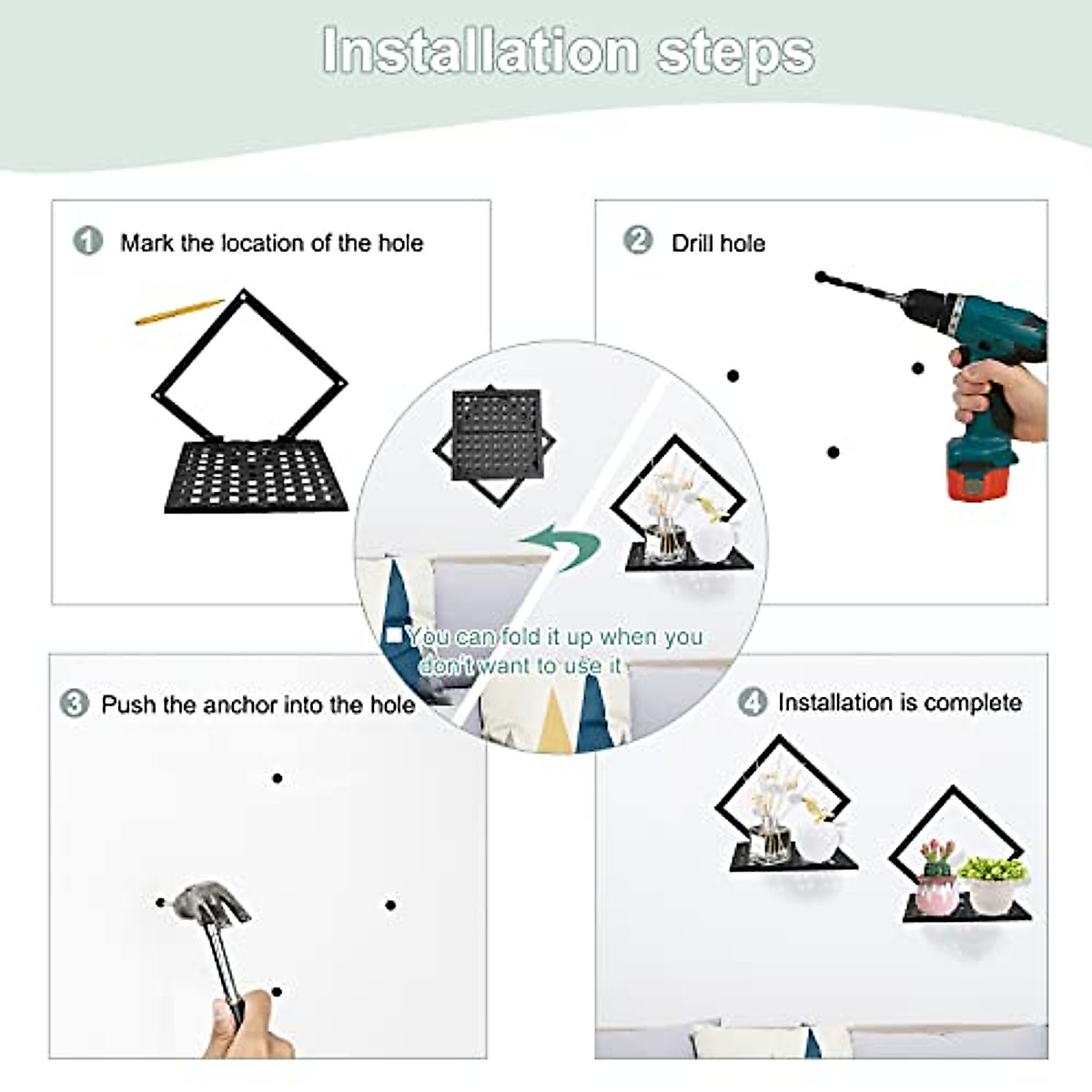 Installation steps

1 Mark the location of the hole

2 Drill hole

You can fold it up when you don't want to use it

3 Push the anchor into the hole

4 Installation is complete