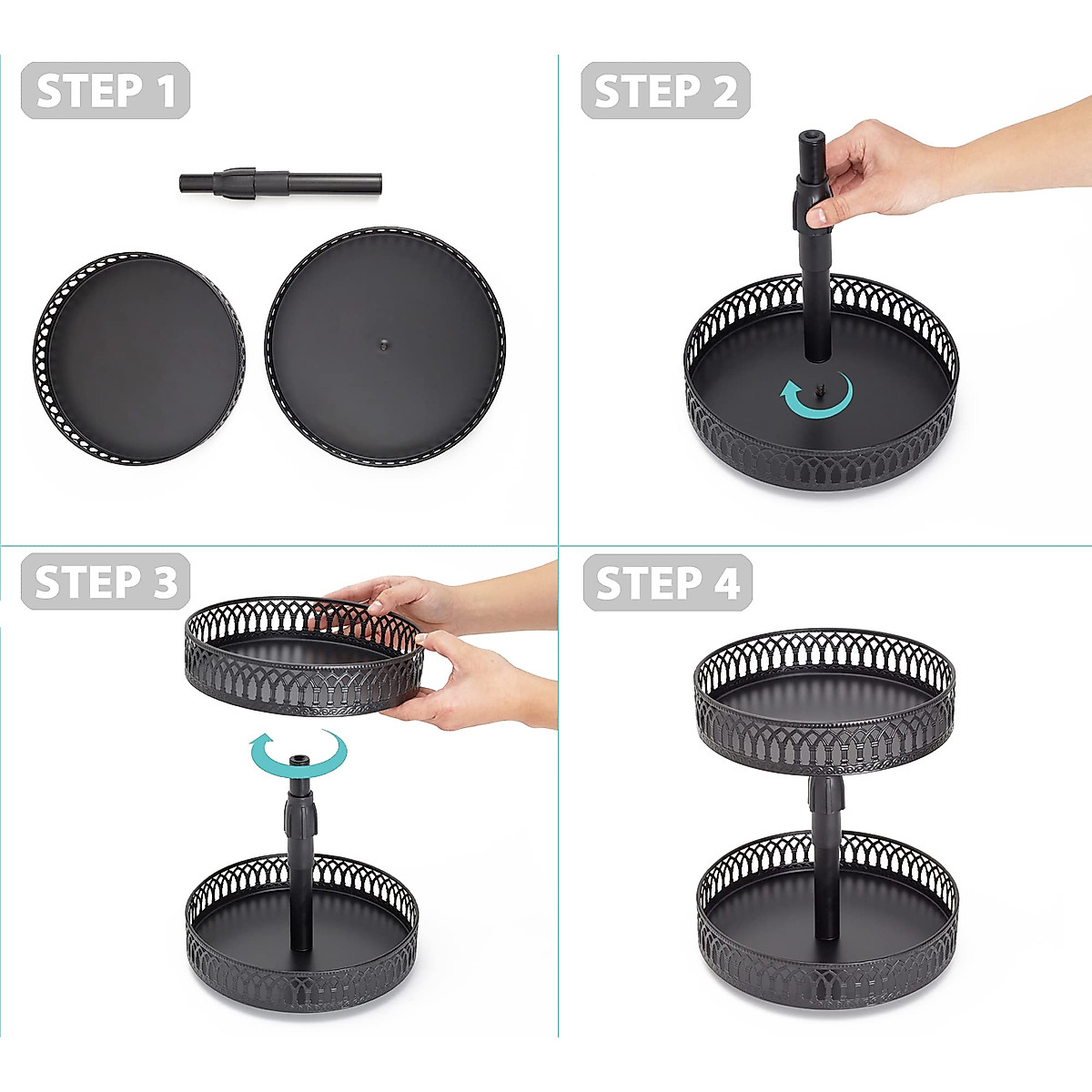 STEP 1

STEP 2

STEP 3

STEP 4