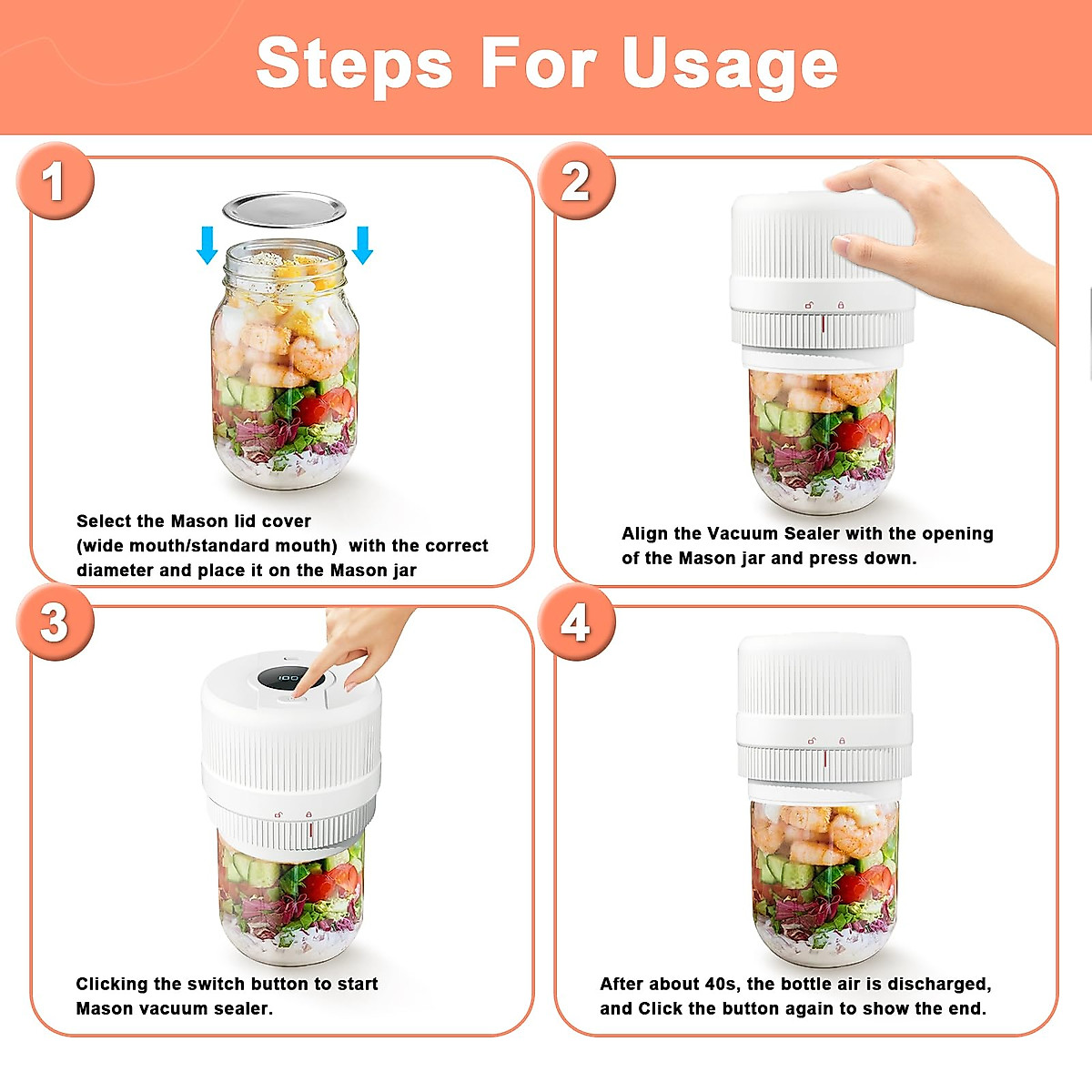 Steps For Usage

1

Select the Mason lid cover (wide mouth/standard mouth) with the correct diameter and place it on the Mason jar

2

Align the Vacuum Sealer with the opening of the Mason jar and press down.

3

100

Clicking the switch button to start Mason vacuum sealer.

4

After about 40s, the bottle air is discharged, and Click the button again to show the end.