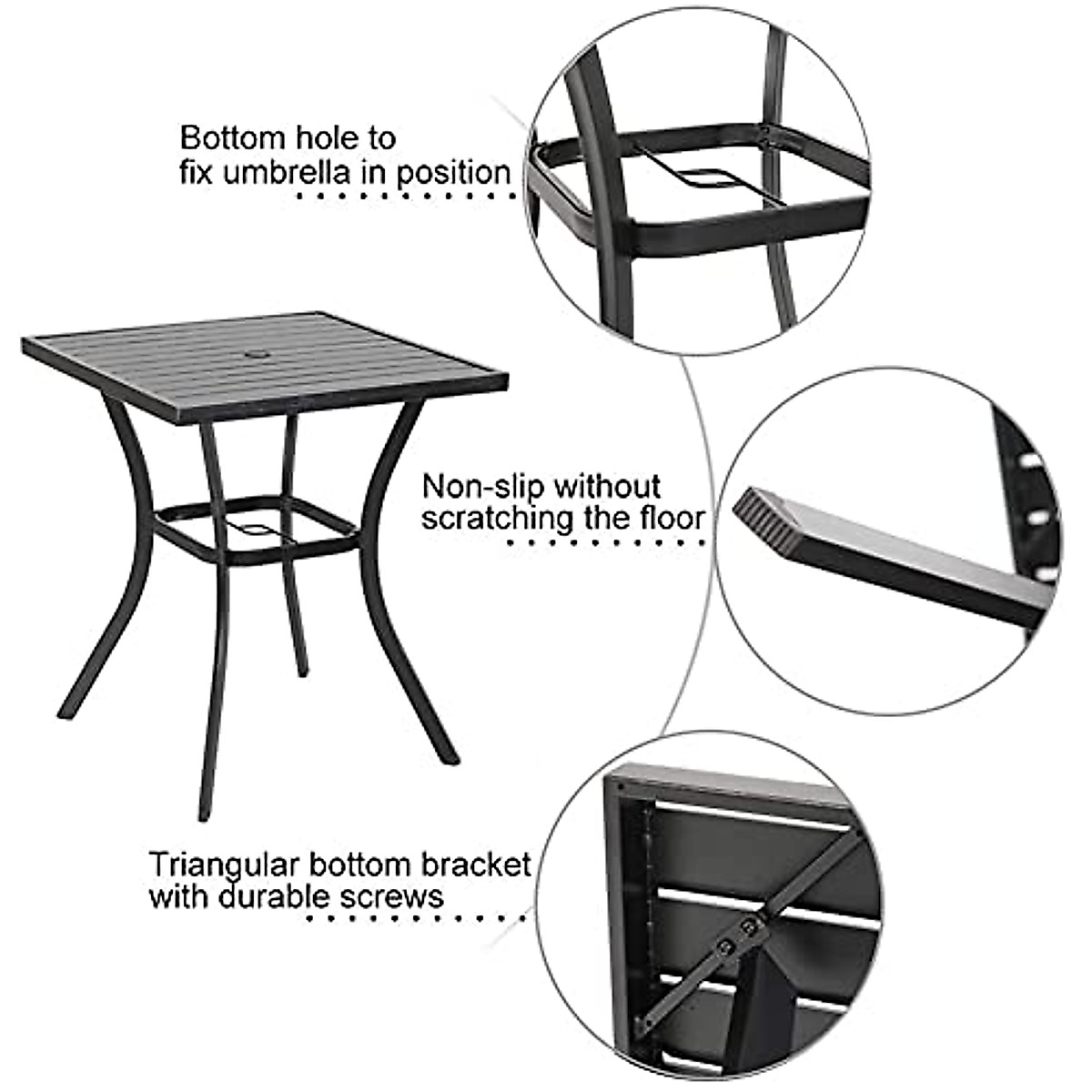 Bottom hole to
fix umbrella in position

Non-slip without
scratching the floor

Triangular bottom bracket
with durable screws