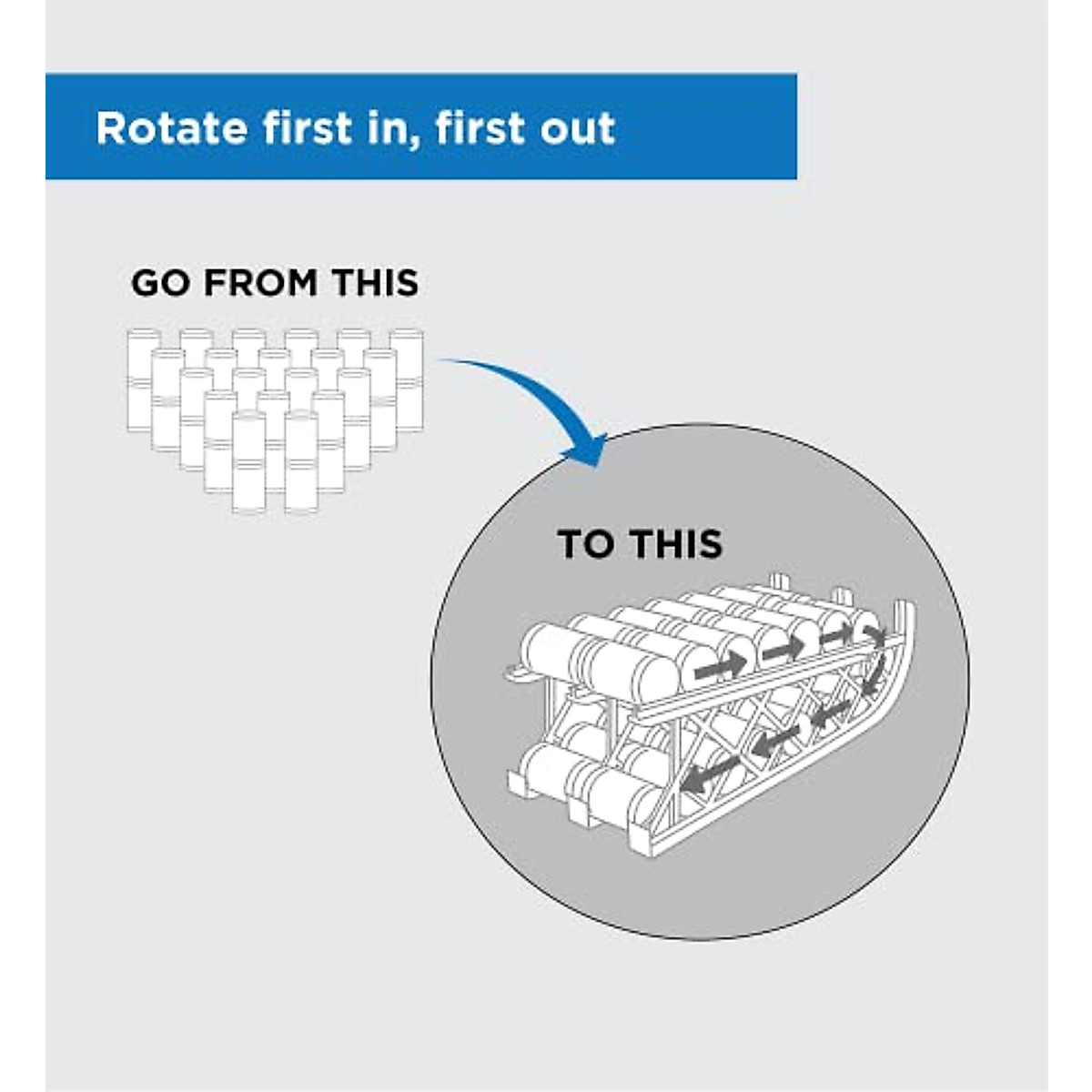 Rotate first in, first out

GO FROM THIS

TO THIS