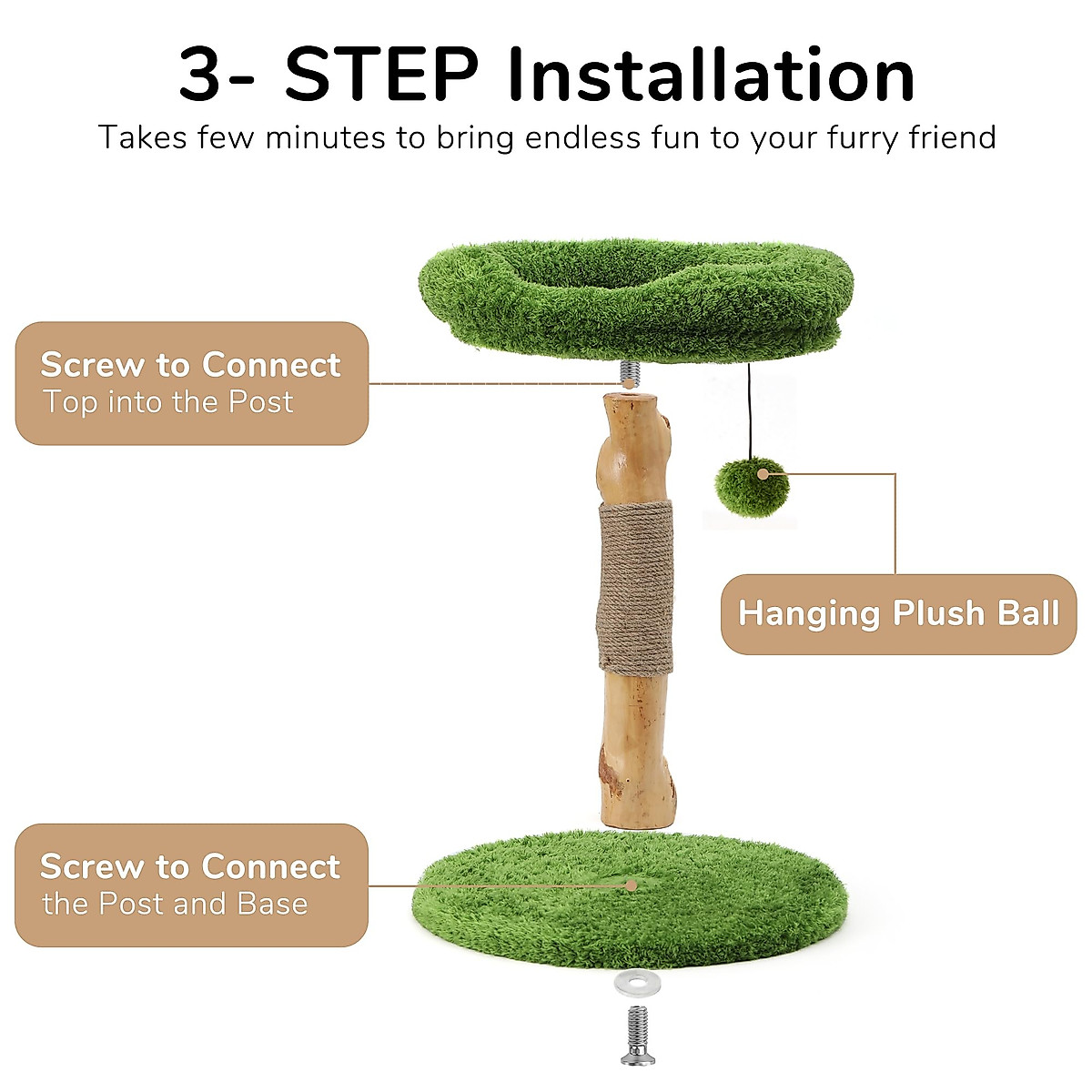 3- STEP Installation

Takes few minutes to bring endless fun to your furry friend

Screw to Connect
Top into the Post

Hanging Plush Ball

Screw to Connect
the Post and Base