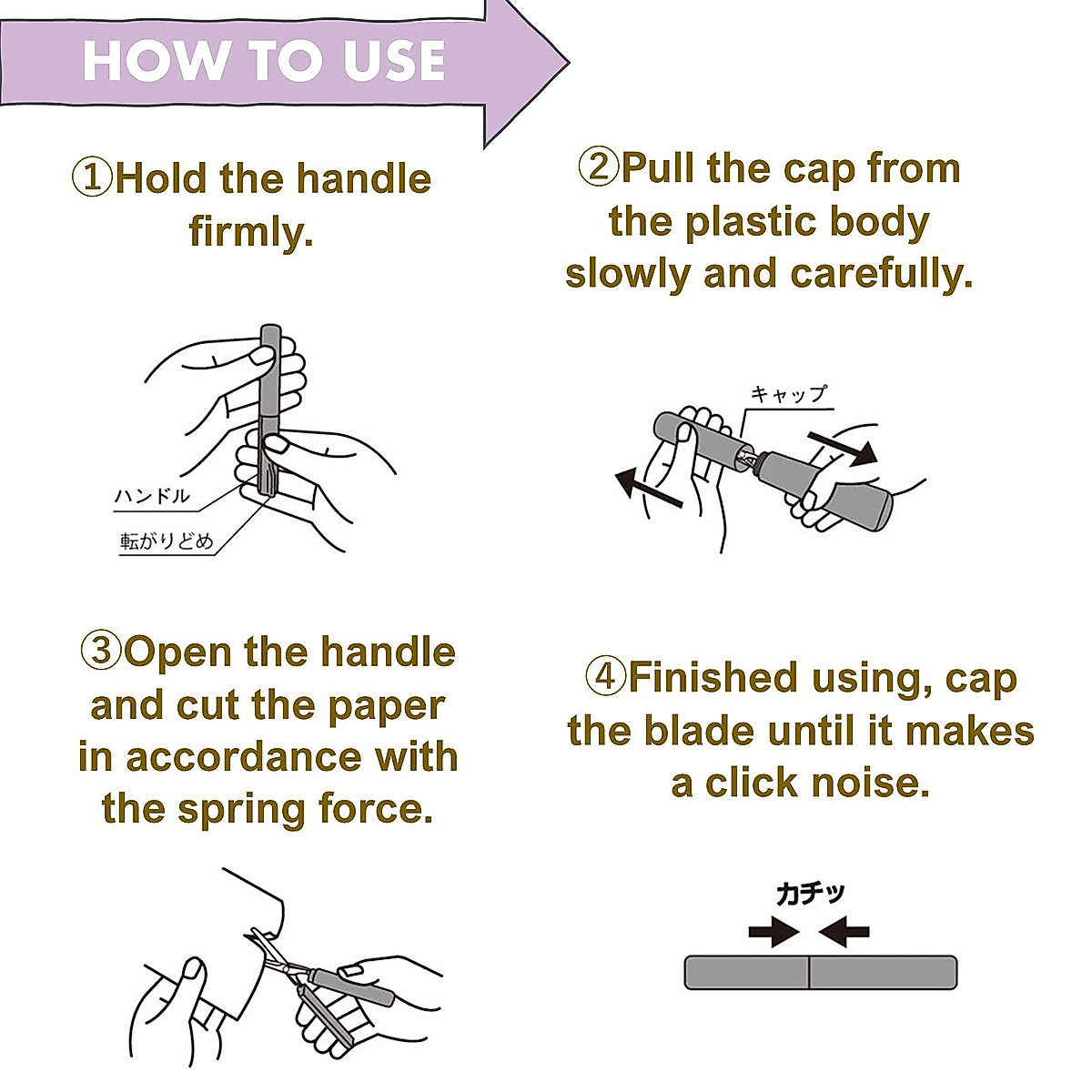 HOW TO USE

①Hold the handle firmly.

ハンドル
転がりどめ

②Pull the cap from the plastic body slowly and carefully.

キャップ

③Open the handle and cut the paper in accordance with the spring force.

④Finished using, cap the blade until it makes a click noise.

カチッ